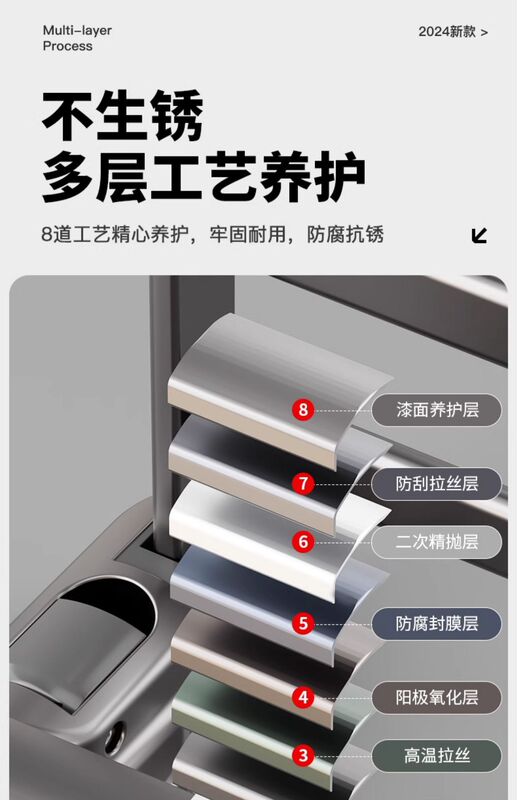 Multi-layer Process

2024新款 >

不生锈
多层工艺养护

8道工艺精心养护，牢固耐用，防腐抗锈

8 漆面养护层
7 防刮拉丝层
6 二次精抛层
5 防腐封膜层
4 阳极氧化层
3 高温拉丝