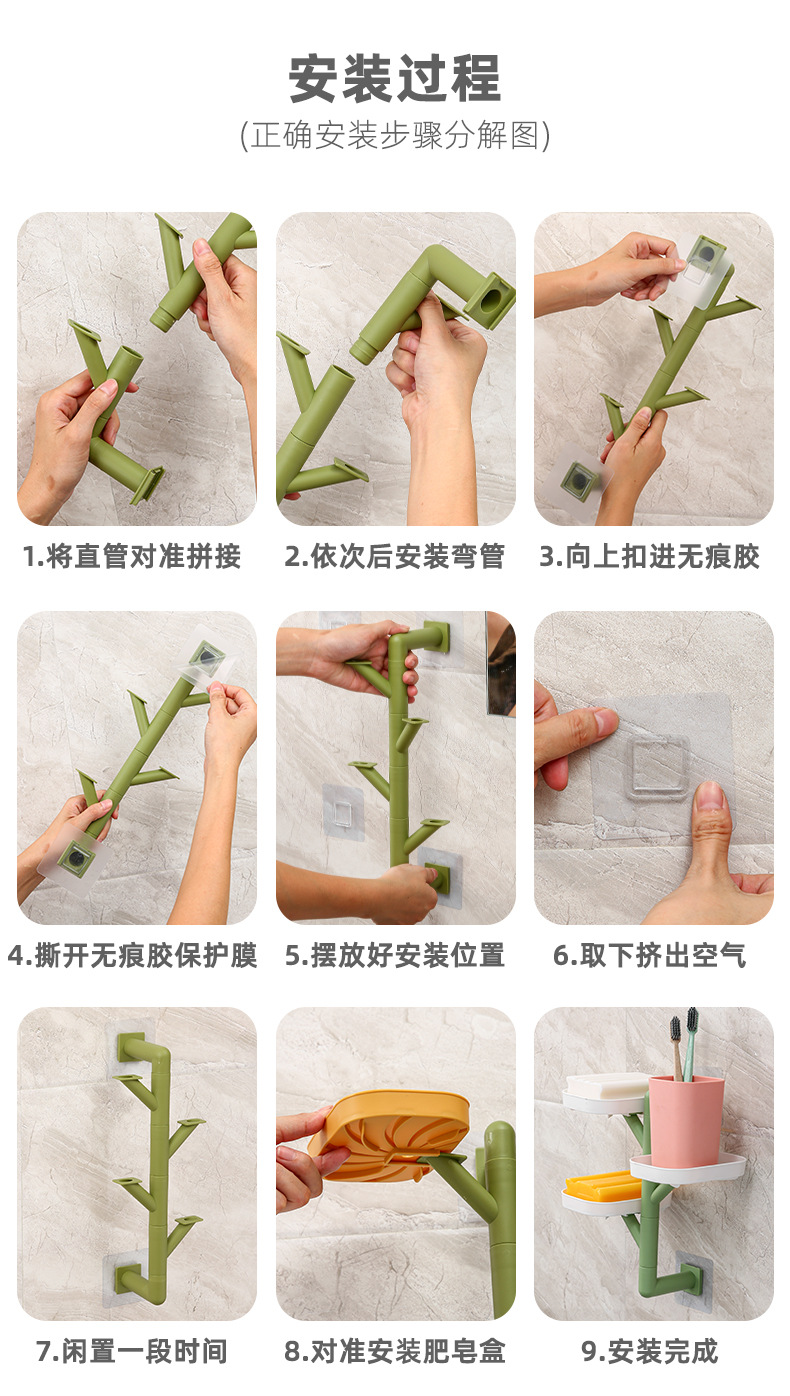 安装过程
(正确安装步骤分解图)

1.将直管对准拼接

2.依次后安装弯管

3.向上扣进无痕胶

4.撕开无痕胶保护膜

5.摆放好安装位置

6.取下挤出空气

7.闲置一段时间

8.对准安装肥皂盒

9.安装完成