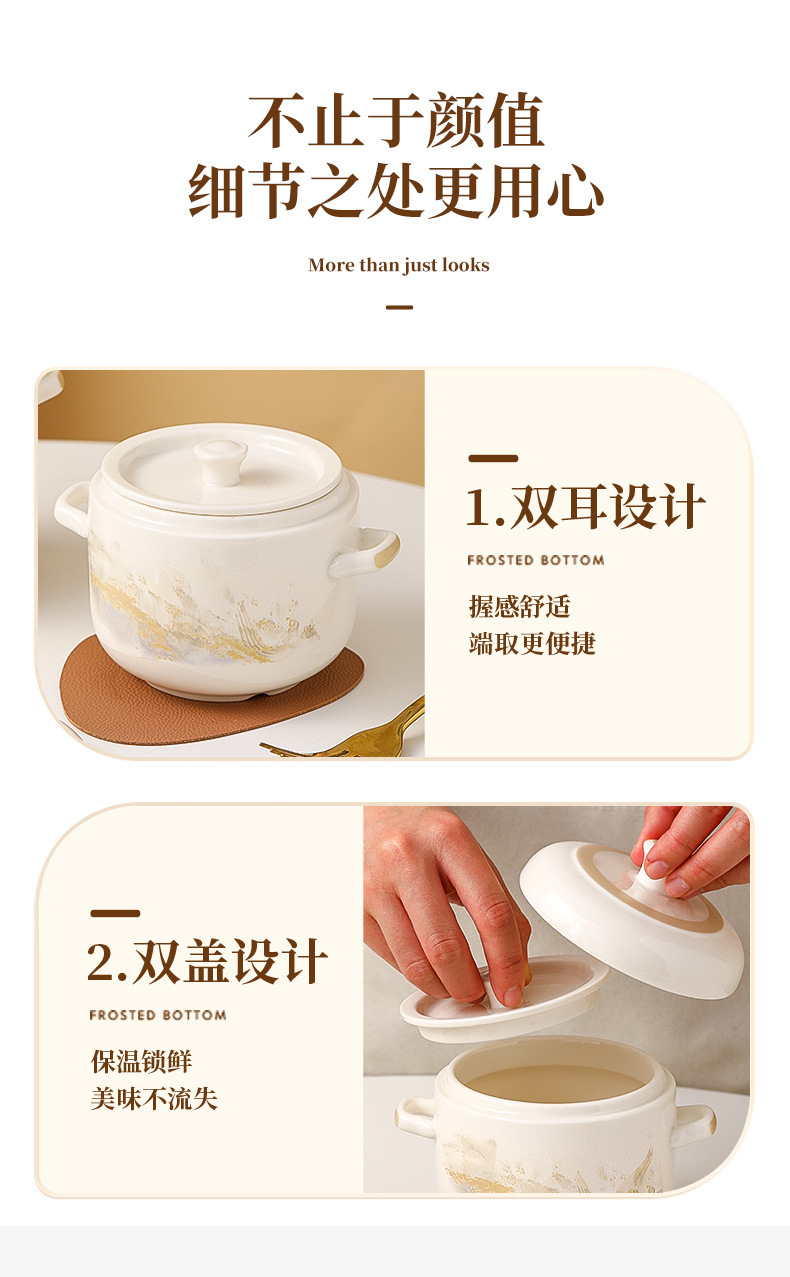 不止于颜值
细节之处更用心

More than just looks

1.双耳设计

FROSTED BOTTOM

握感舒适
端取更便捷

2.双盖设计

FROSTED BOTTOM

保温锁鲜
美味不流失