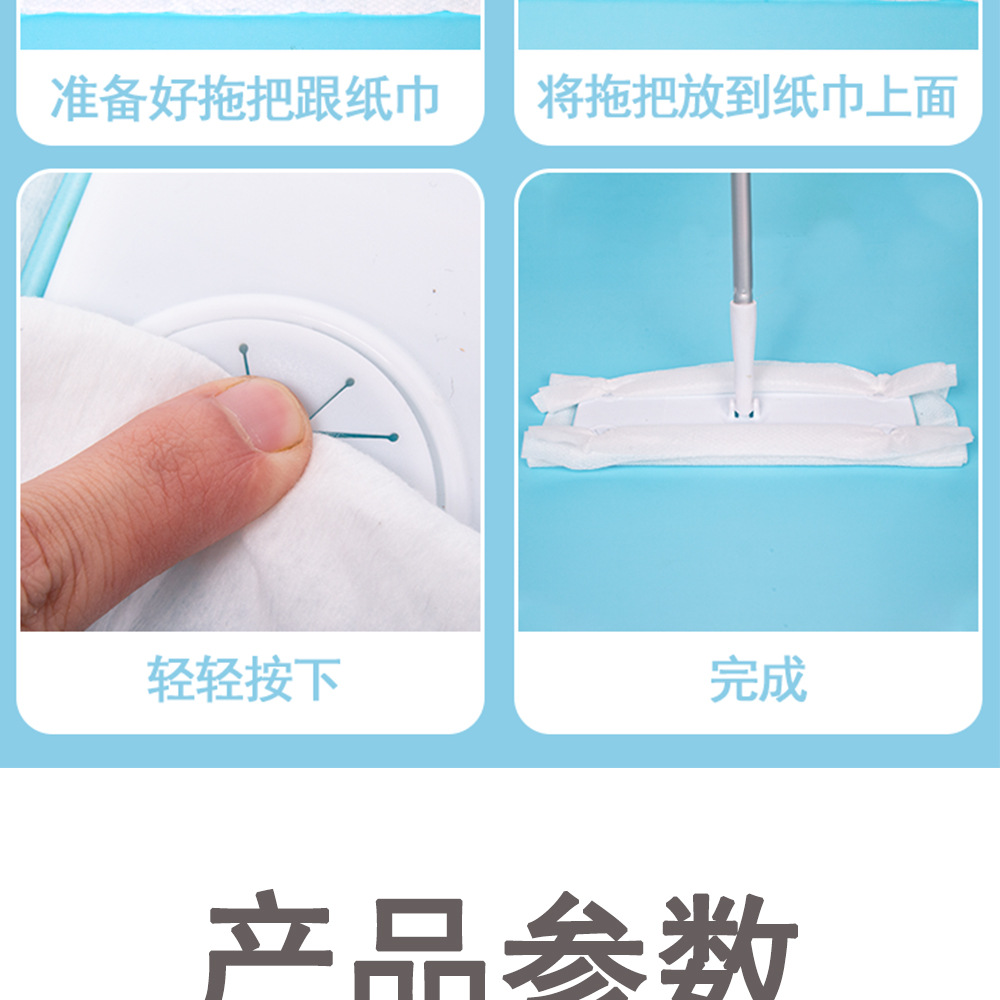 准备好拖把跟纸巾

将拖把放到纸巾上面

轻轻按下

完成

产品参数