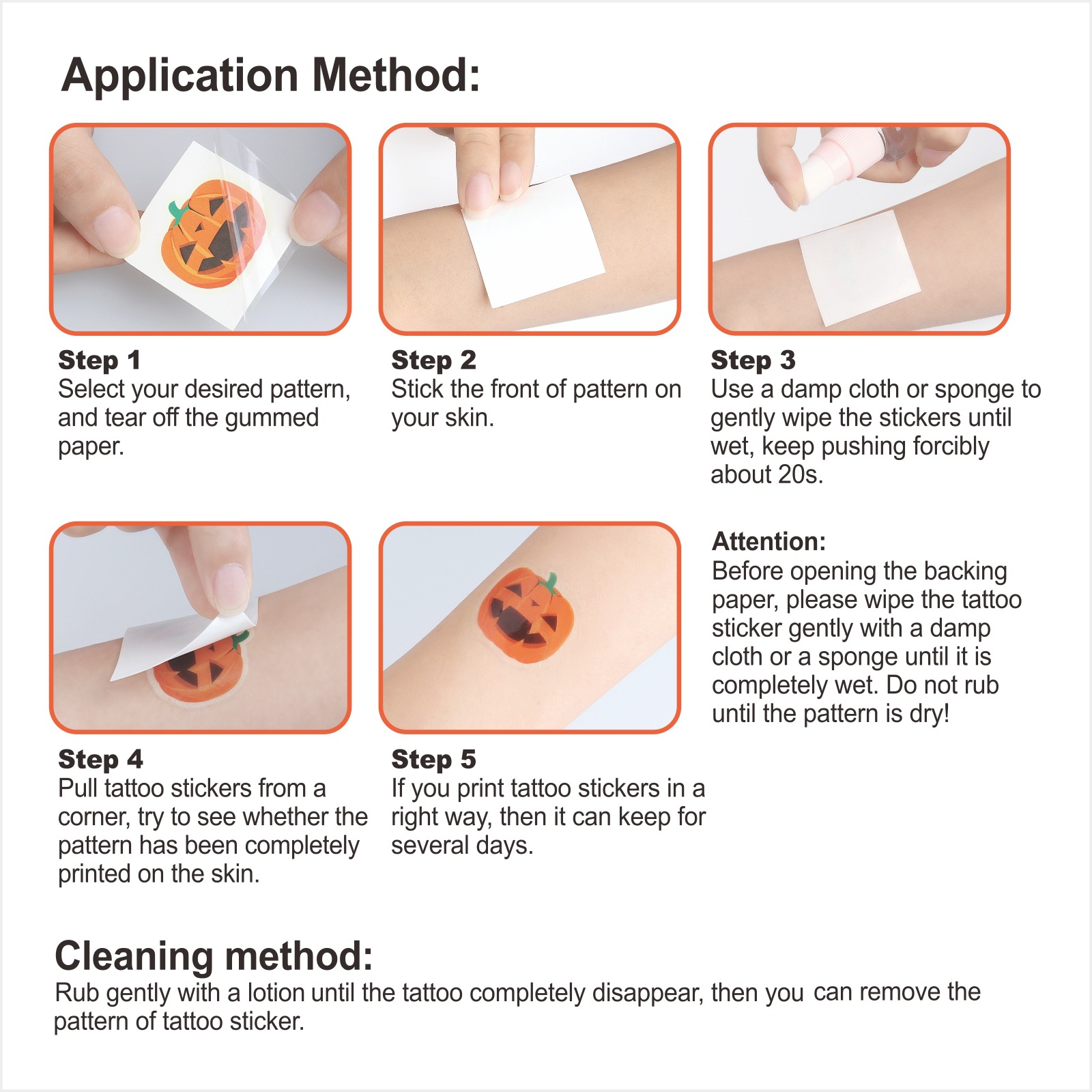 Application Method:

Step 1
Select your desired pattern, and tear off the gummed paper.

Step 2
Stick the front of pattern on your skin.

Step 3
Use a damp cloth or sponge to gently wipe the stickers until wet, keep pushing forcibly about 20s.

Step 4
Pull tattoo stickers from a corner, try to see whether the pattern has been completely printed on the skin.

Step 5
If you print tattoo stickers in a right way, then it can keep for several days.

Attention:
Before opening the backing paper, please wipe the tattoo sticker gently with a damp cloth or a sponge until it is completely wet. Do not rub until the pattern is dry!

Cleaning method:
Rub gently with a lotion until the tattoo completely disappear, then you can remove the pattern of tattoo sticker.