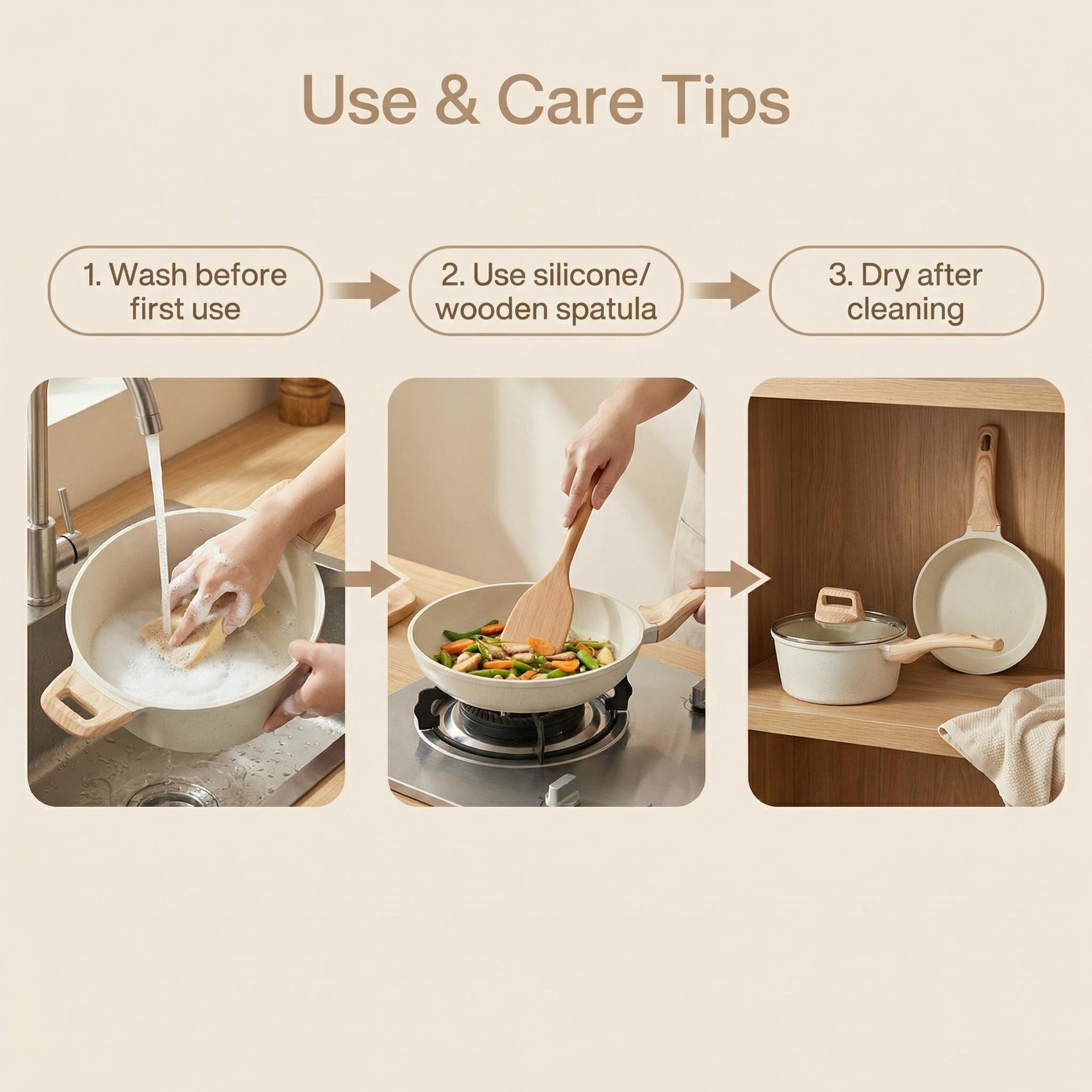 Use & Care Tips

1. Wash before first use

2. Use silicone/ wooden spatula

3. Dry after cleaning