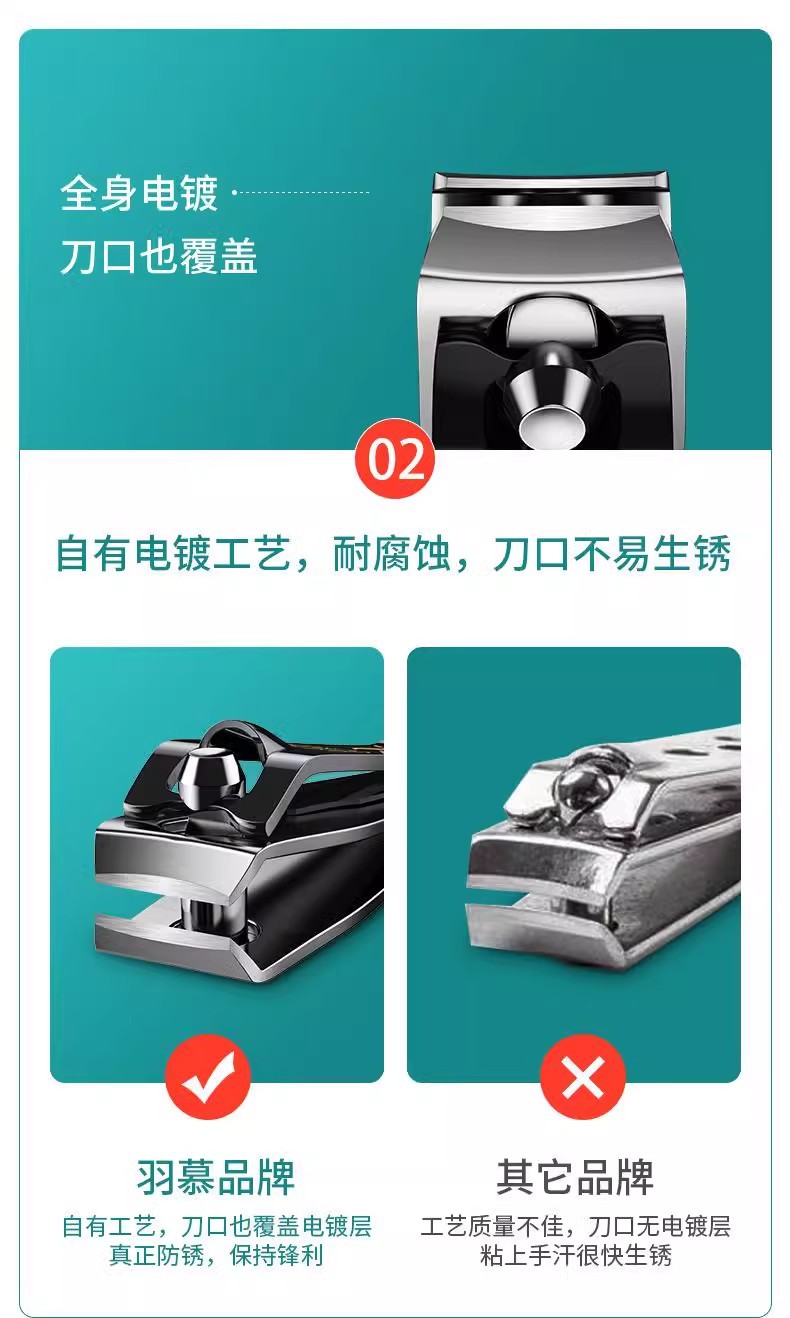 全身电镀
刀口也覆盖

02

自有电镀工艺，耐腐蚀，刀口不易生锈

羽慕品牌
自有工艺，刀口也覆盖电镀层
真正防锈，保持锋利

其它品牌
工艺质量不佳，刀口无电镀层
粘上手汗很快生锈