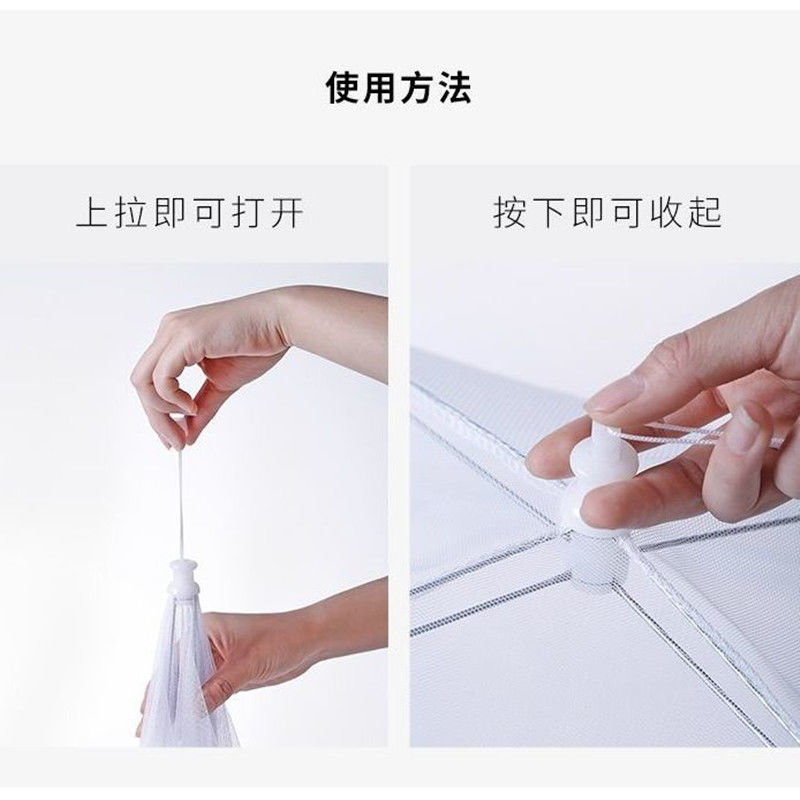 使用方法

上拉即可打开

按下即可收起