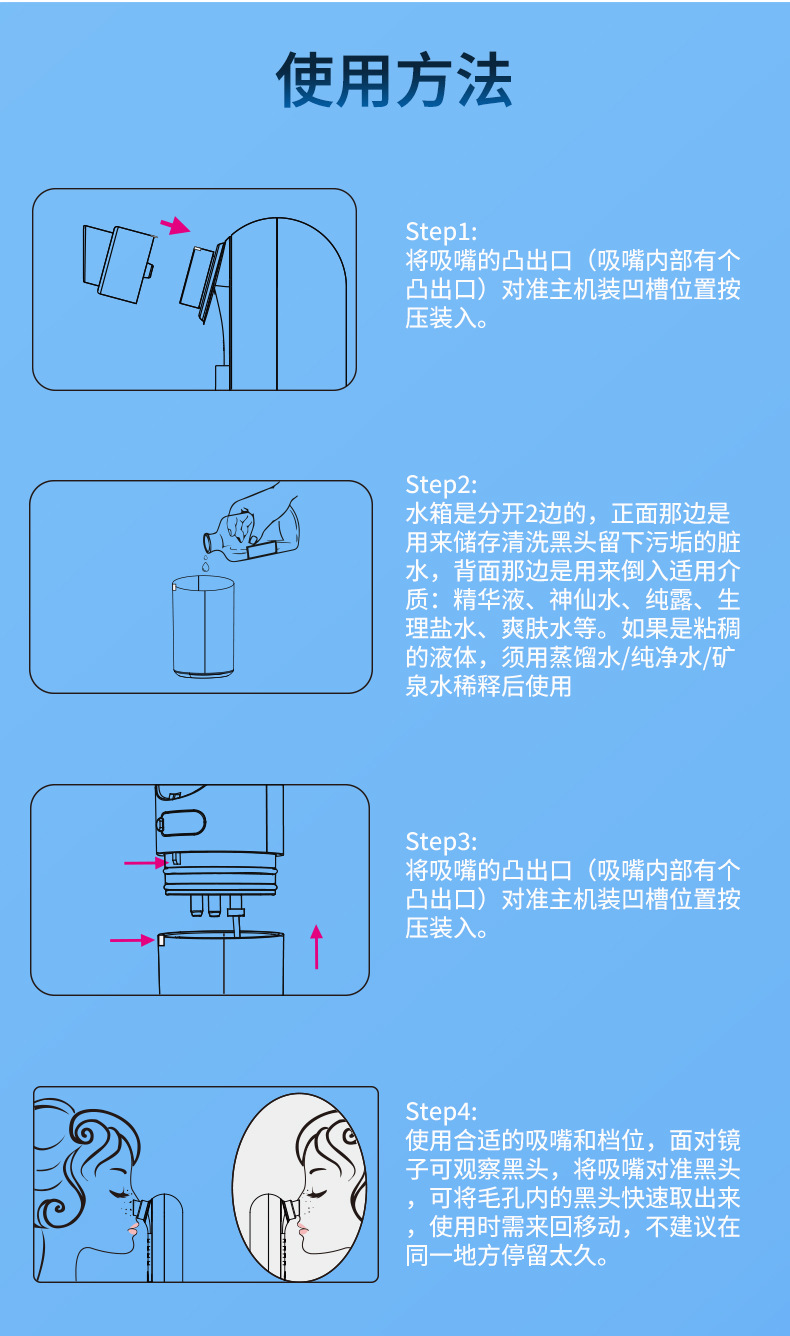 使用方法

Step1:
将吸嘴的凸出口（吸嘴内部有个凸出口）对准主机装凹槽位置按压装入。

Step2:
水箱是分开2边的，正面那边是用来储存清洗黑头留下污垢的脏水，背面那边是用来倒入适用介质：精华液、神仙水、纯露、生理盐水、爽肤水等。如果是粘稠的液体，须用蒸馏水/纯净水/矿泉水稀释后使用

Step3:
将吸嘴的凸出口（吸嘴内部有个凸出口）对准主机装凹槽位置按压装入。

Step4:
使用合适的吸嘴和档位，面对镜子可观察黑头，将吸嘴对准黑头，可将毛孔内的黑头快速取出来，使用时需来回移动，不建议在同一地方停留太久。