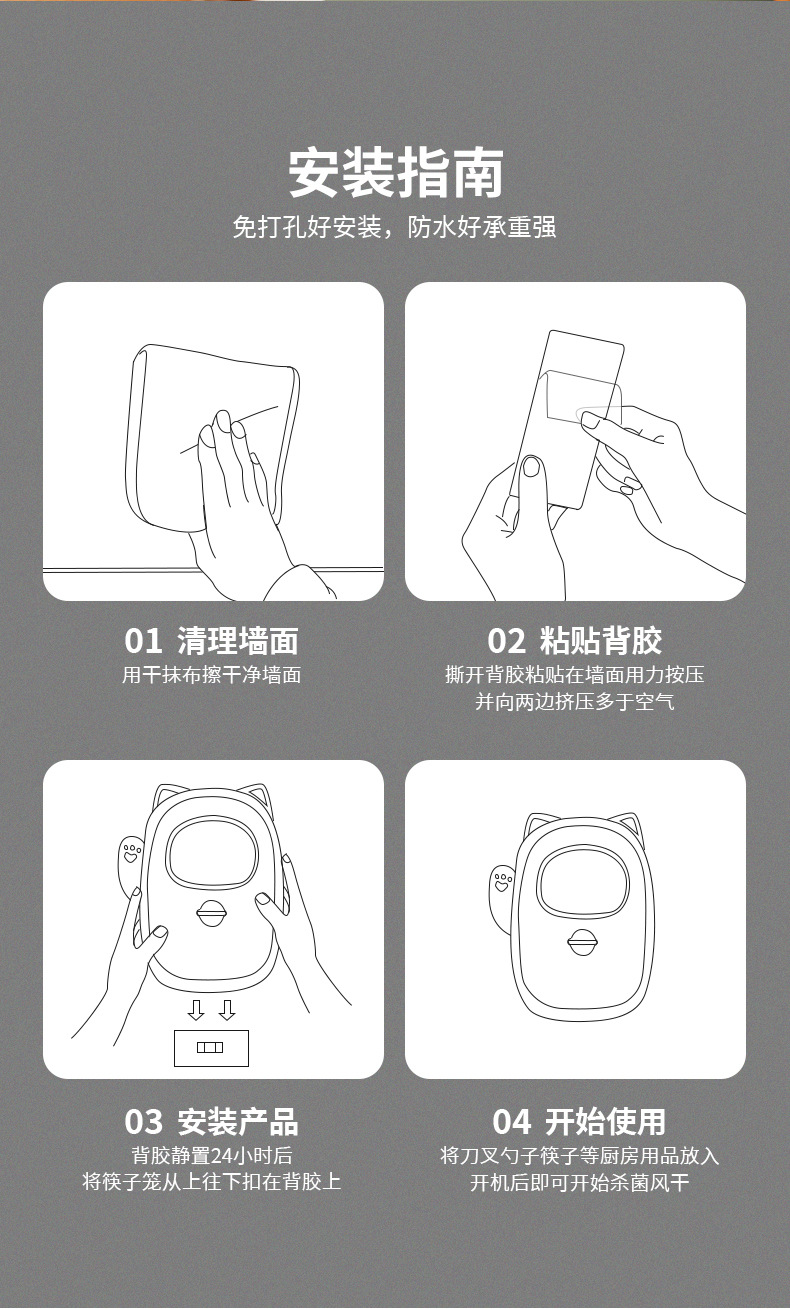 安装指南

免打孔好安装，防水好承重强

01 清理墙面

用干抹布擦干净墙面

02 粘贴背胶

撕开背胶粘贴在墙面用力按压
并向两边挤压多于空气

03 安装产品

背胶静置24小时后
将筷子笼从上往下扣在背胶上

04 开始使用

将刀叉勺子筷子等厨房用品放入
开机后即可开始杀菌风干