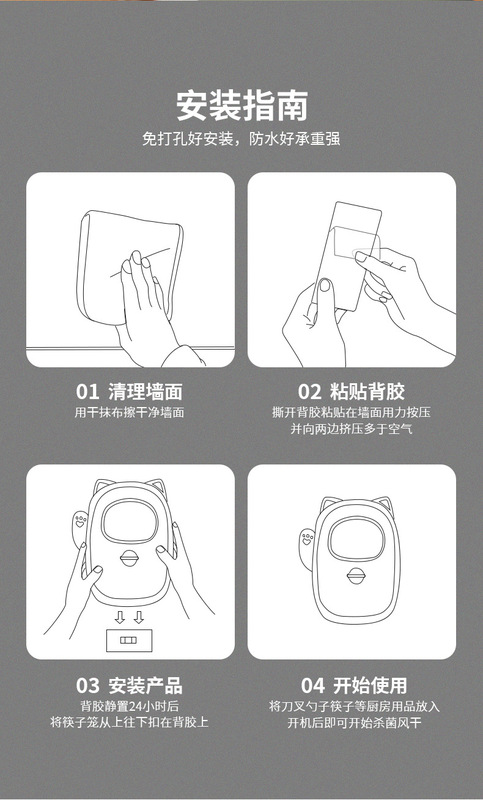 安装指南
免打孔好安装，防水好承重强

01 清理墙面
用干抹布擦干净墙面

02 粘贴背胶
撕开背胶粘贴在墙面用力按压
并向两边挤压多于空气

03 安装产品
背胶静置24小时后
将筷子笼从上往下扣在背胶上

04 开始使用
将刀叉勺子筷子等厨房用品放入
开机后即可开始杀菌风干