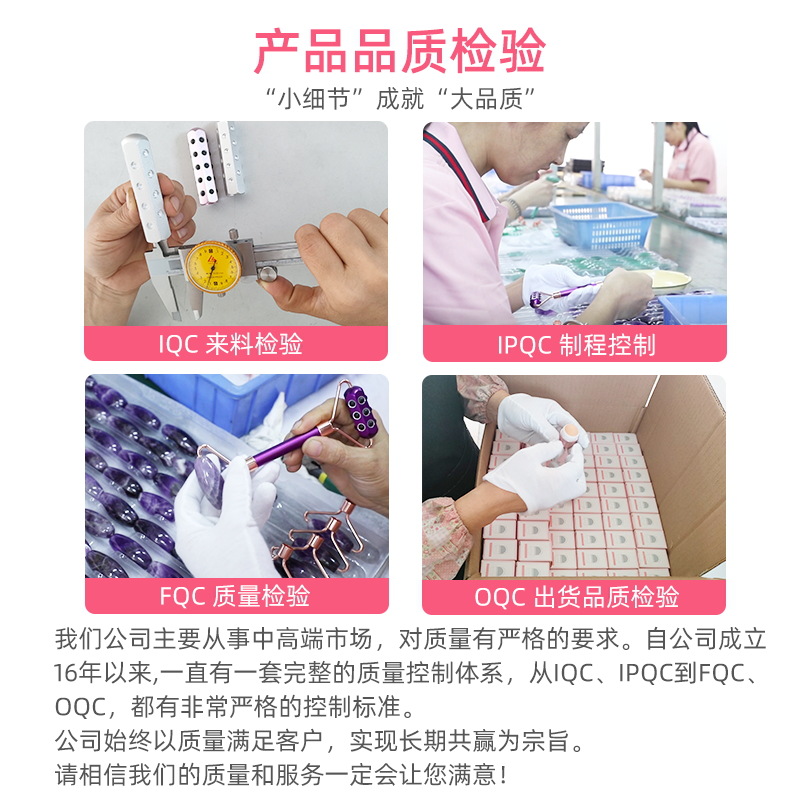 产品品质检验

“小细节”成就“大品质”

IQC 来料检验

IPQC 制程控制

FQC 质量检验

OQC 出货品质检验

我们公司主要从事中高端市场，对质量有严格的要求。自公司成立16年以来,一直有一套完整的质量控制体系，从IQC、IPQC到FQC、OQC，都有非常严格的控制标准。
公司始终以质量满足客户，实现长期共赢为宗旨。
请相信我们的质量和服务一定会让您满意！