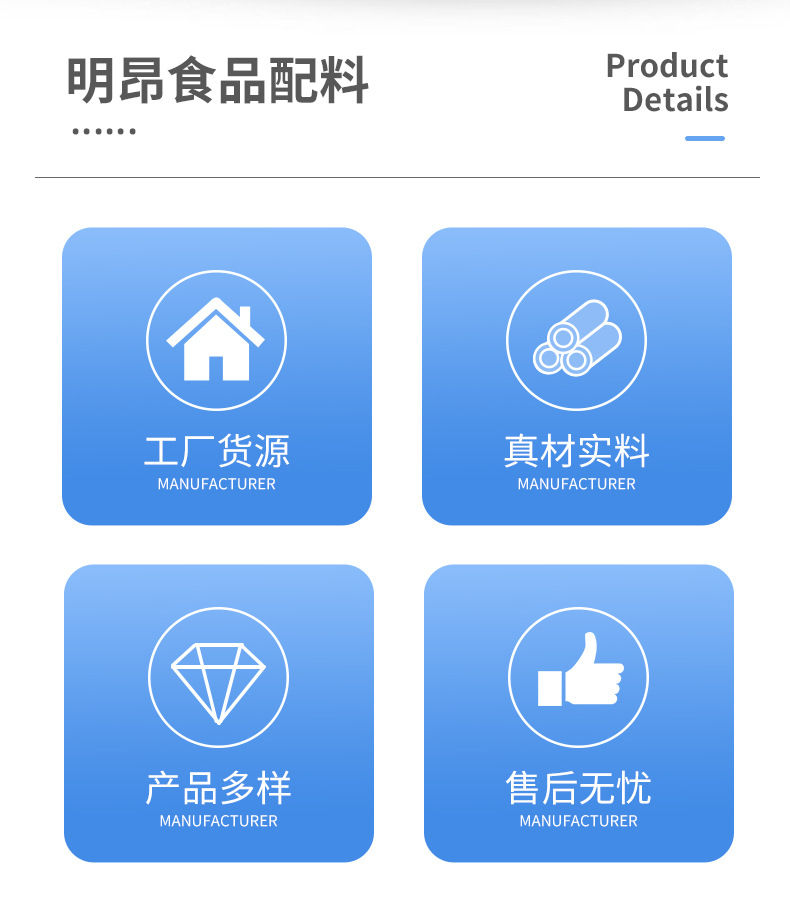 明昂食品配料

Product
Details

工厂货源
MANUFACTURER

真材实料
MANUFACTURER

产品多样
MANUFACTURER

售后无忧
MANUFACTURER