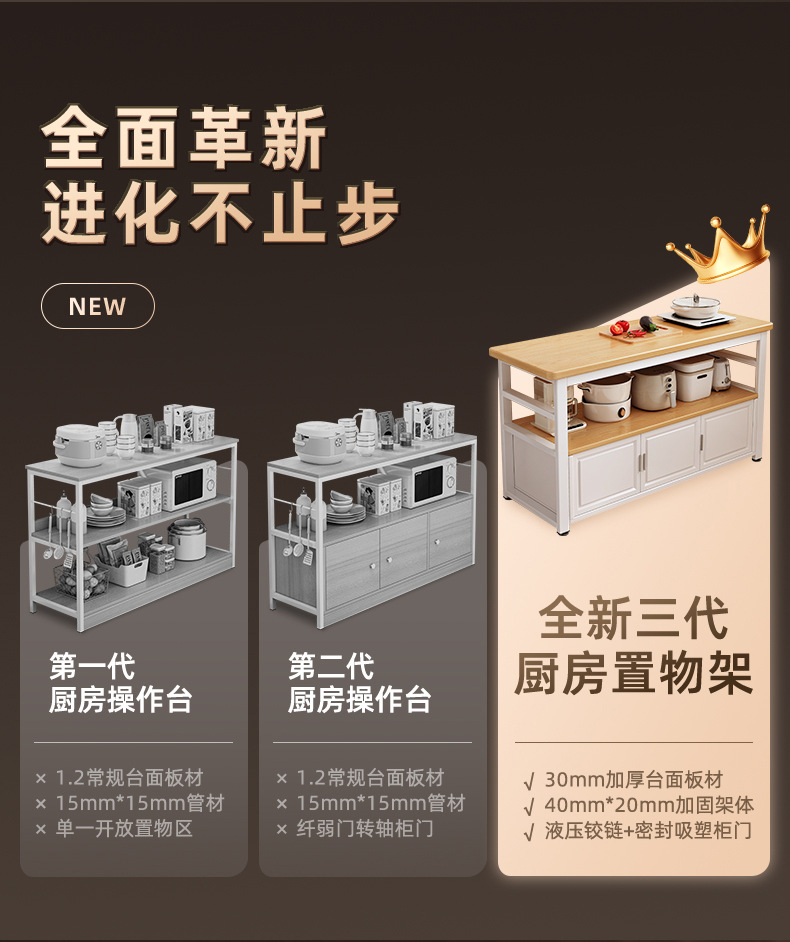 全面革新
进化不止步

NEW

第一代
厨房操作台

× 1.2常规台面板材
× 15mm*15mm管材
× 单一开放置物区

第二代
厨房操作台

× 1.2常规台面板材
× 15mm*15mm管材
× 纤弱门转轴柜门

全新三代
厨房置物架

√ 30mm加厚台面板材
√ 40mm*20mm加固架体
√ 液压铰链+密封吸塑柜门