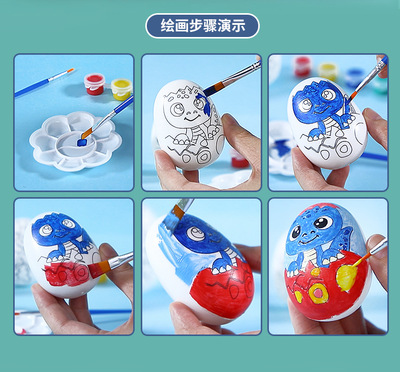 绘画步骤演示