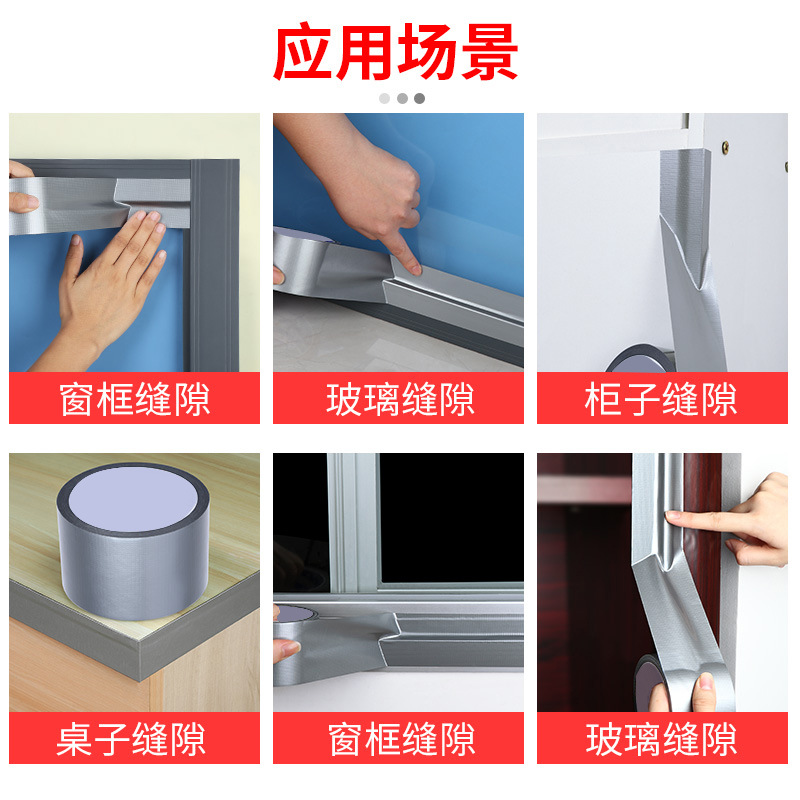 应用场景

窗框缝隙

玻璃缝隙

柜子缝隙

桌子缝隙

窗框缝隙

玻璃缝隙