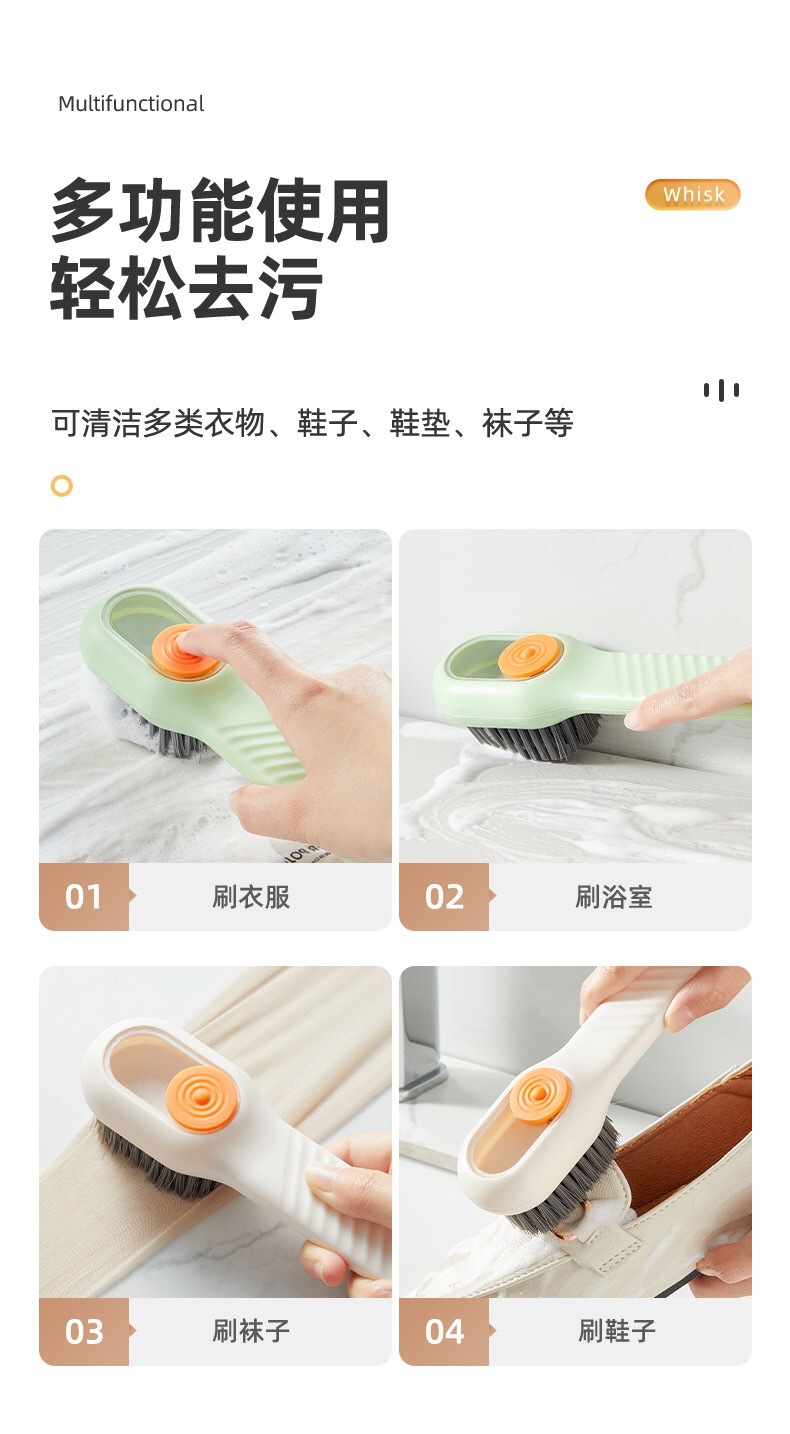 Multifunctional

多功能使用
轻松去污

Whisk

可清洁多类衣物、鞋子、鞋垫、袜子等

01 刷衣服

02 刷浴室

03 刷袜子

04 刷鞋子