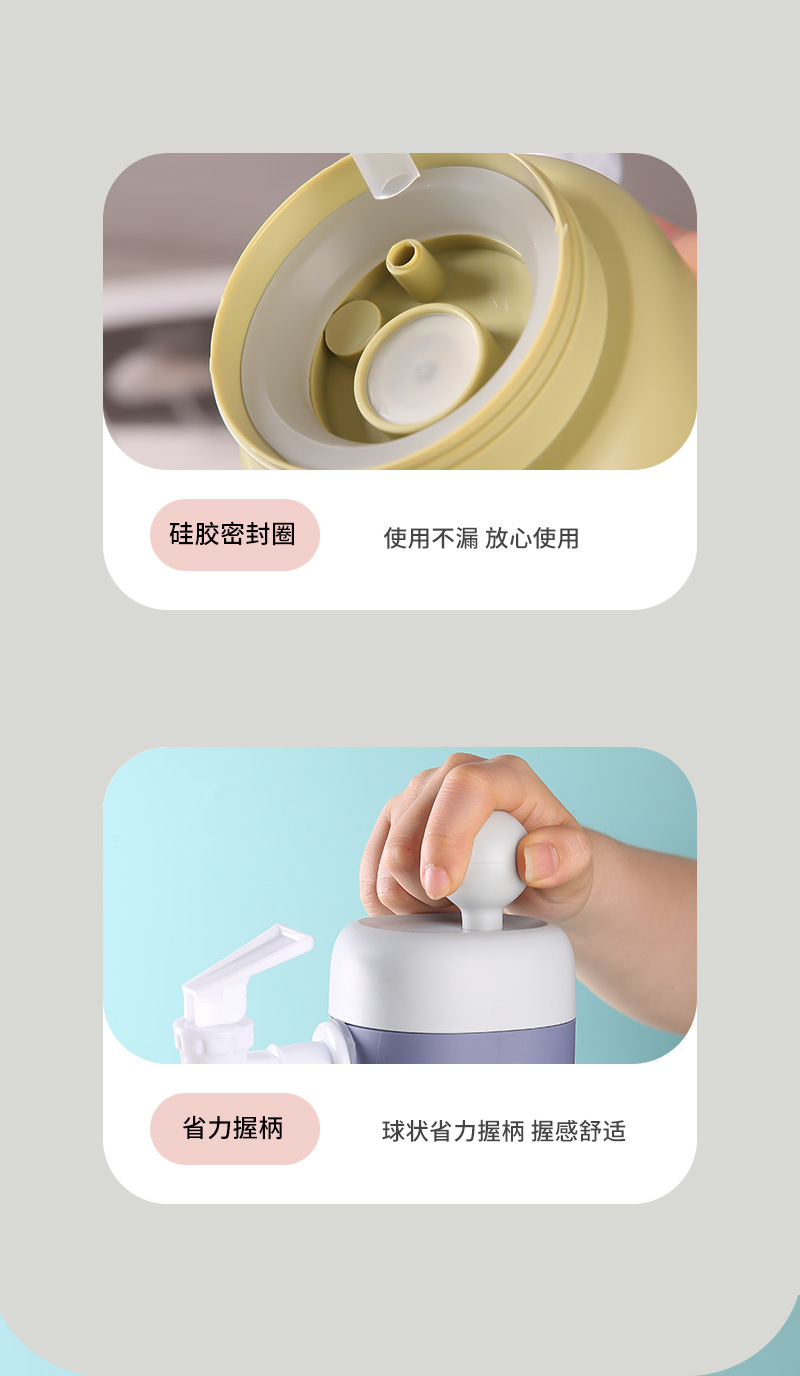 硅胶密封圈

使用不漏 放心使用

省力握柄

球状省力握柄 握感舒适