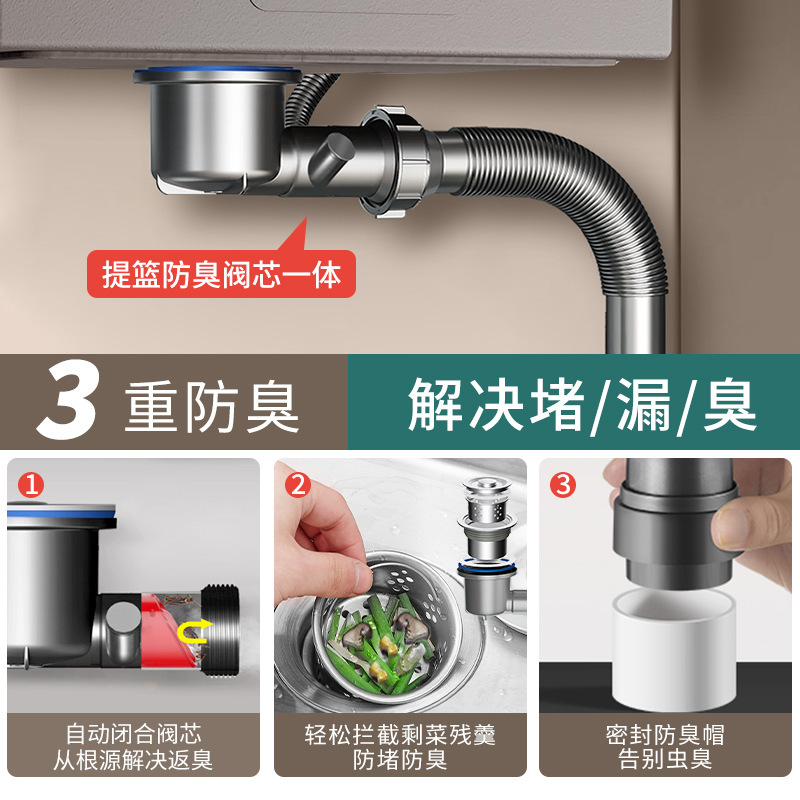 提篮防臭阀芯一体

3 重防臭

解决堵/漏/臭

1
自动闭合阀芯
从根源解决返臭

2
轻松拦截剩菜残羹
防堵防臭

3
密封防臭帽
告别虫臭