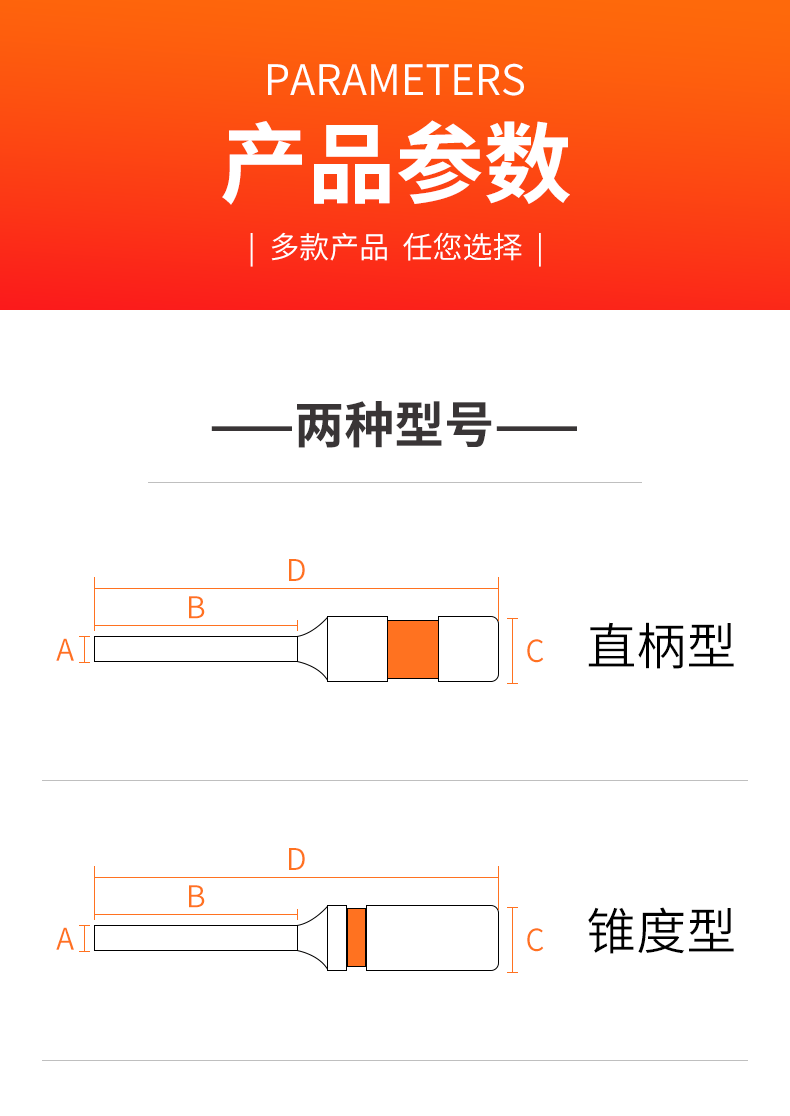 PARAMETERS
产品参数
| 多款产品 任您选择 |

——两种型号——

D
B
A
C
直柄型

D
B
A
C
锥度型