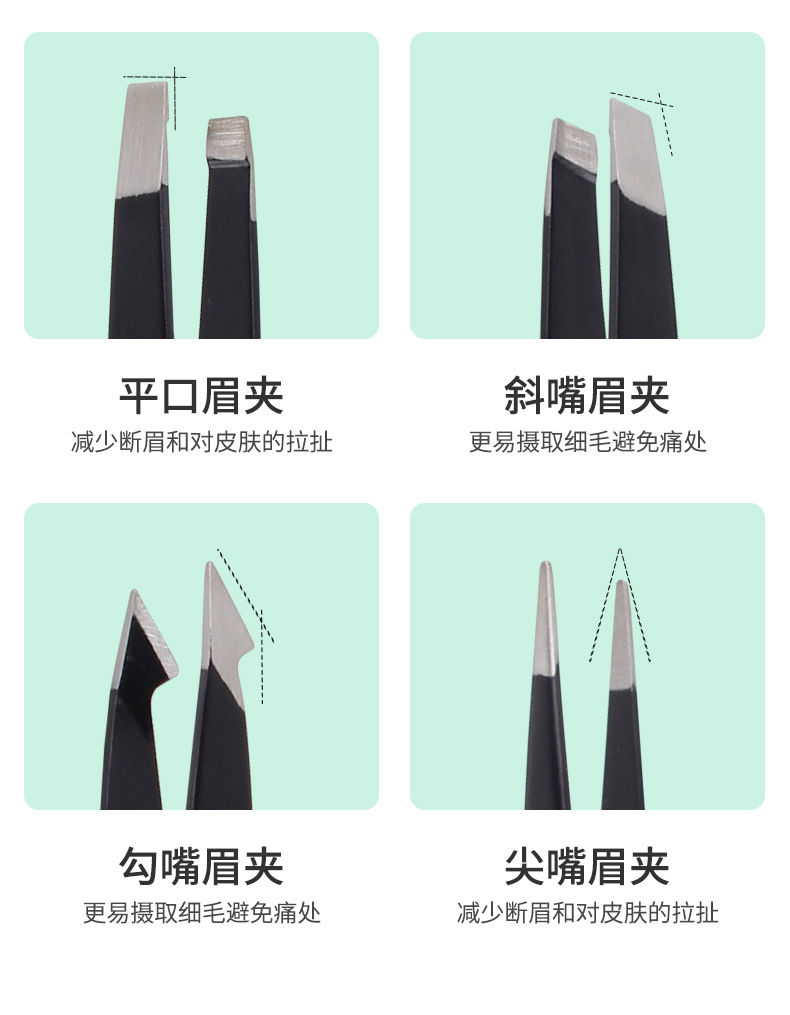 平口眉夹
减少断眉和对皮肤的拉扯

斜嘴眉夹
更易摄取细毛避免痛处

勾嘴眉夹
更易摄取细毛避免痛处

尖嘴眉夹
减少断眉和对皮肤的拉扯