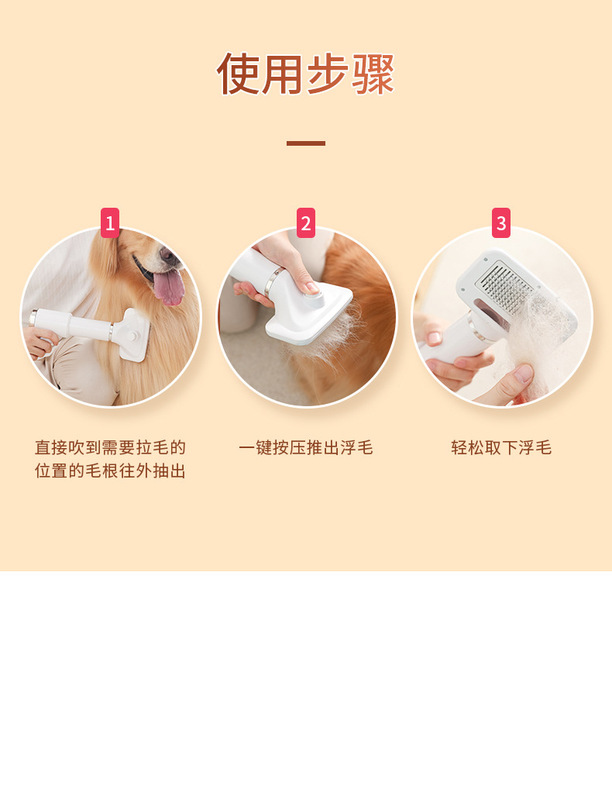 使用步骤

1

直接吹到需要拉毛的位置的毛根往外抽出

2

一键按压推出浮毛

3

轻松取下浮毛