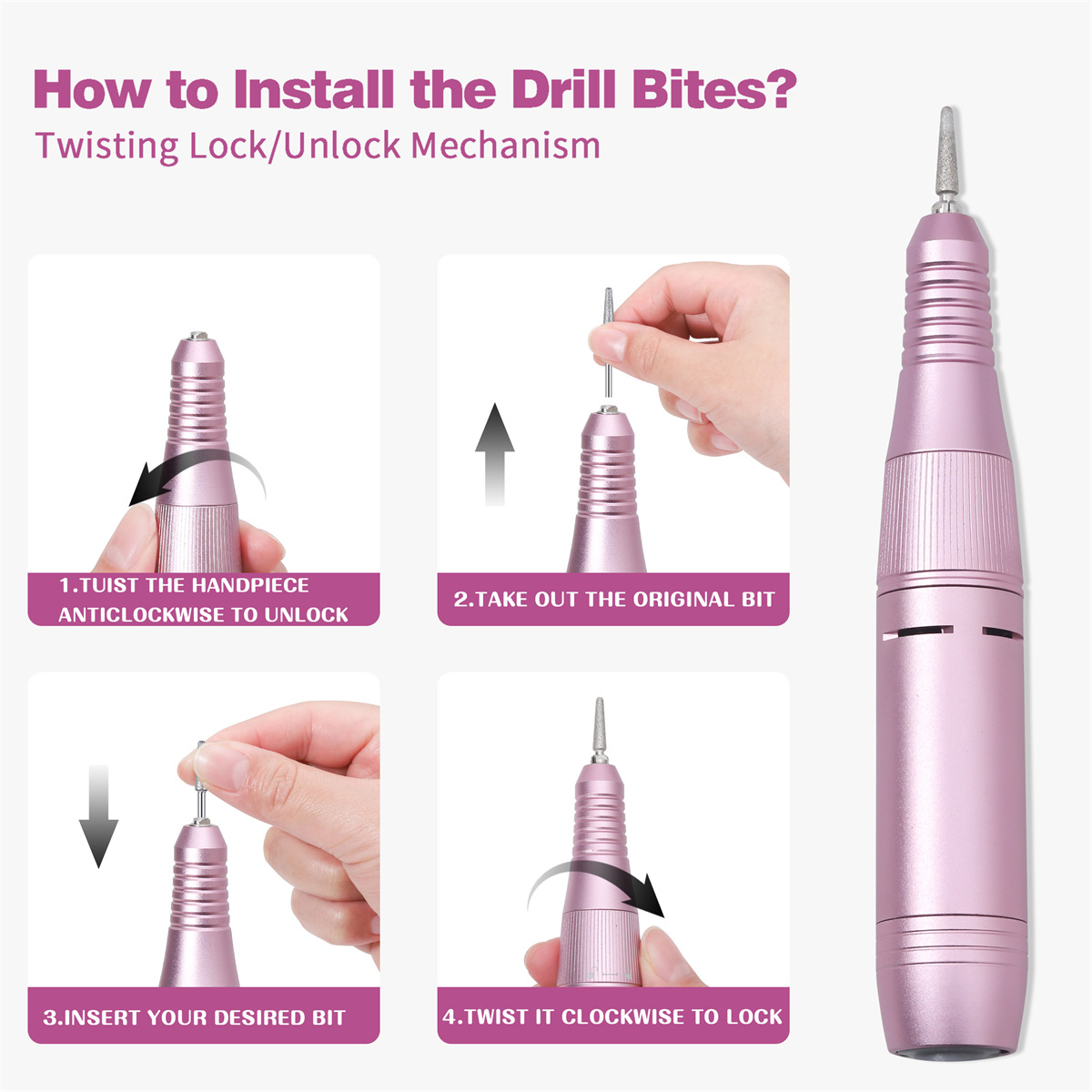 How to Install the Drill Bites?
Twisting Lock/Unlock Mechanism

1.TUIST THE HANDPIECE ANTICLOCKWISE TO UNLOCK

2.TAKE OUT THE ORIGINAL BIT

3.INSERT YOUR DESIRED BIT

4.TWIST IT CLOCKWISE TO LOCK