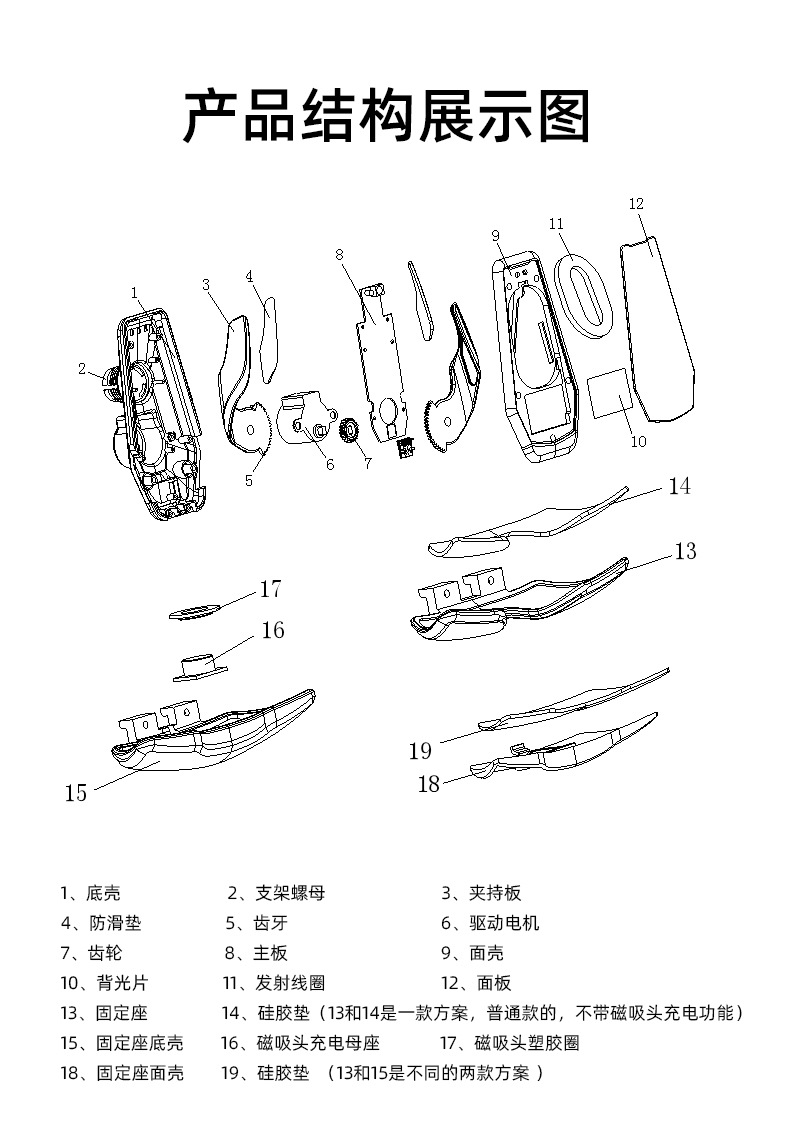 产品结构展示图

1
2
3
4
5
6
7
8
9
10
11
12
14
13
17
16
15
19
18

1、底壳　　2、支架螺母　　3、夹持板
4、防滑垫　　5、齿牙　　6、驱动电机
7、齿轮　　8、主板　　9、面壳
10、背光片　　11、发射线圈　　12、面板
13、固定座　　14、硅胶垫（13和14是一款方案，普通款的，不带磁吸头充电功能）
15、固定座底壳　　16、磁吸头充电母座　　17、磁吸头塑胶圈
18、固定座面壳　　19、硅胶垫 （13和15是不同的两款方案 ）