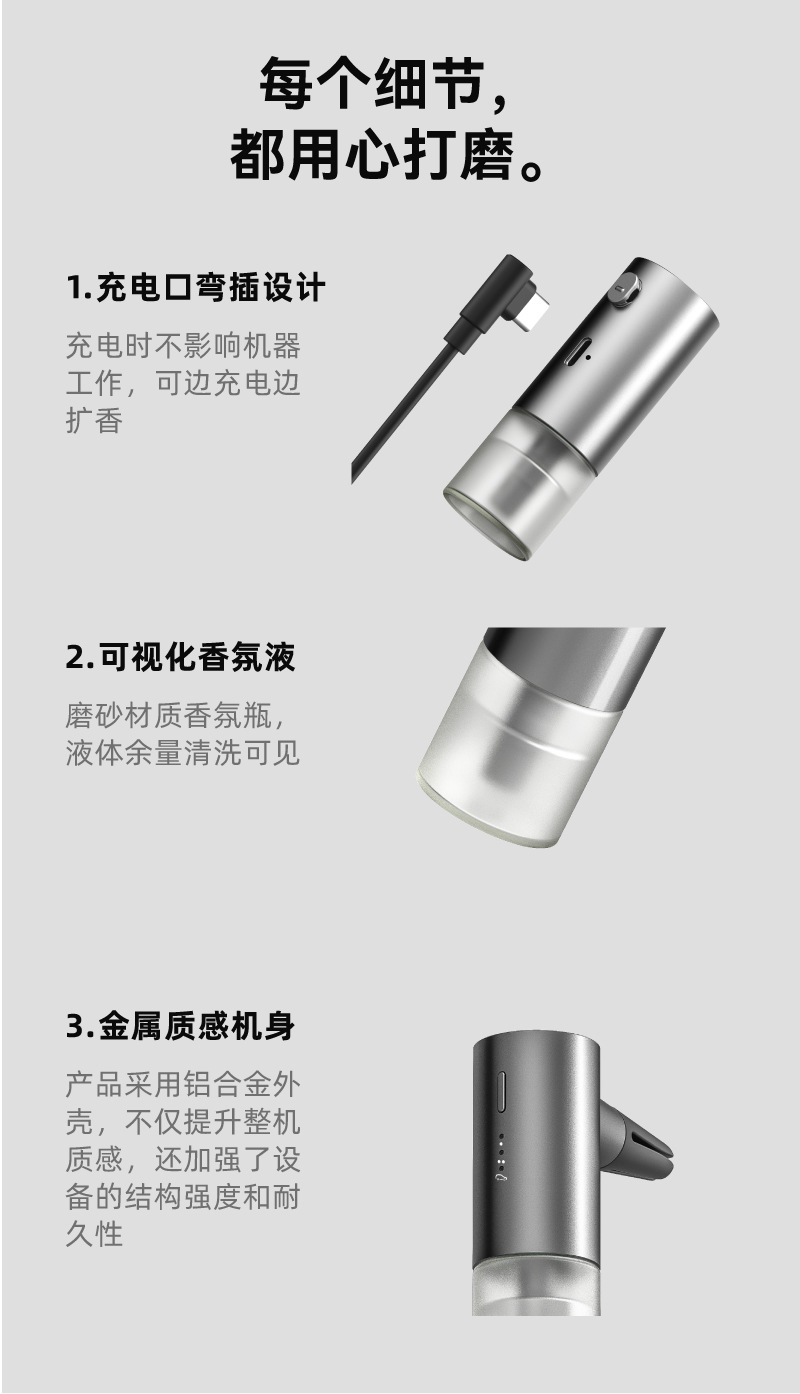 每个细节，
都用心打磨。

1.充电口弯插设计

充电时不影响机器工作，可边充电边扩香

2.可视化香氛液

磨砂材质香氛瓶，液体余量清洗可见

3.金属质感机身

产品采用铝合金外壳，不仅提升整机质感，还加强了设备的结构强度和耐久性