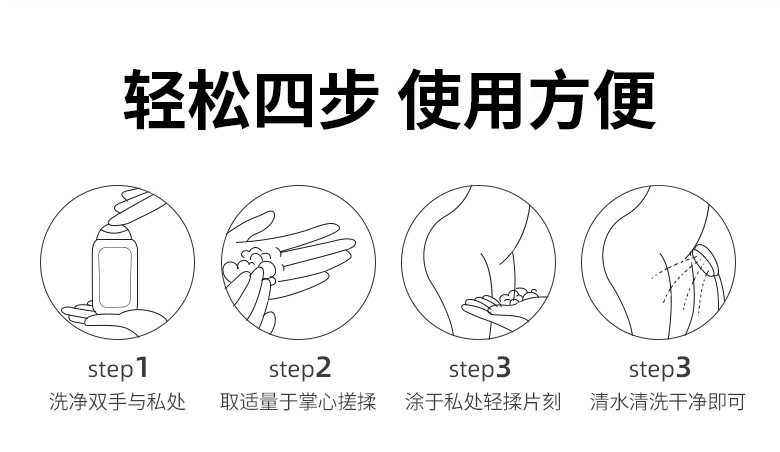 轻松四步 使用方便

step1
洗净双手与私处

step2
取适量于掌心搓揉

step3
涂于私处轻揉片刻

step3
清水清洗干净即可