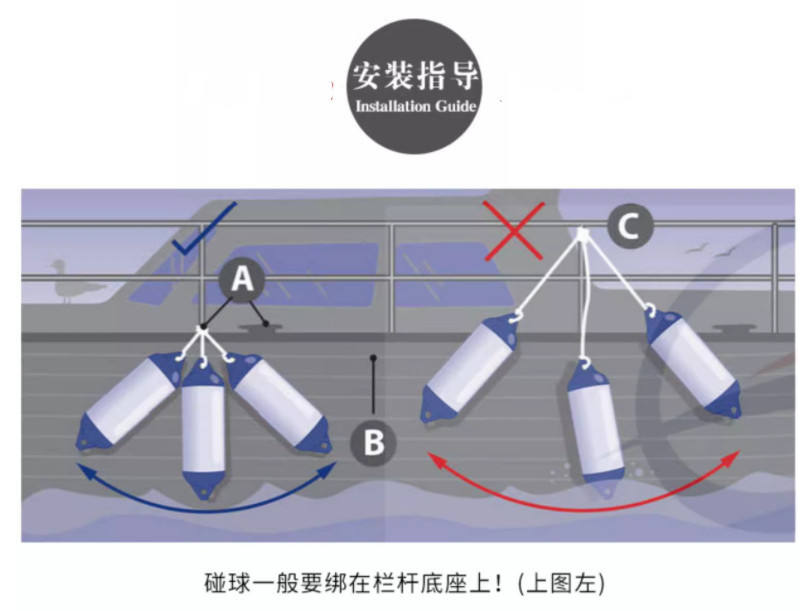 安装指导
Installation Guide

A

B

C

碰球一般要绑在栏杆底座上！(上图左)