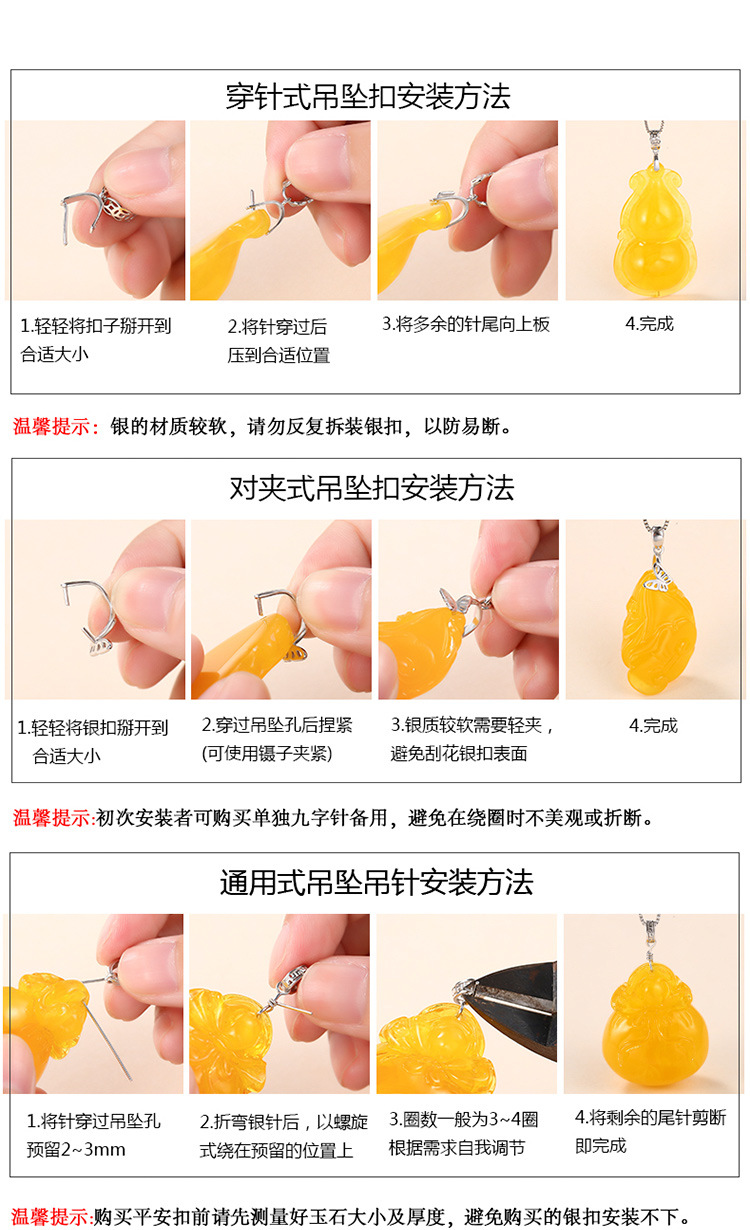 穿针式吊坠扣安装方法

1.轻轻将扣子掰开到合适大小

2.将针穿过后压到合适位置

3.将多余的针尾向上板

4.完成

温馨提示：银的材质较软，请勿反复拆装银扣，以防易断。

对夹式吊坠扣安装方法

1.轻轻将银扣掰开到合适大小

2.穿过吊坠孔后捏紧(可使用镊子夹紧)

3.银质较软需要轻夹，避免刮花银扣表面

4.完成

温馨提示:初次安装者可购买单独九字针备用，避免在绕圈时不美观或折断。

通用式吊坠吊针安装方法

1.将针穿过吊坠孔预留2~3mm

2.折弯银针后，以螺旋式绕在预留的位置上

3.圈数一般为3~4圈根据需求自我调节

4.将剩余的尾针剪断即完成

温馨提示:购买平安扣前请先测量好玉石大小及厚度，避免购买的银扣安装不下。