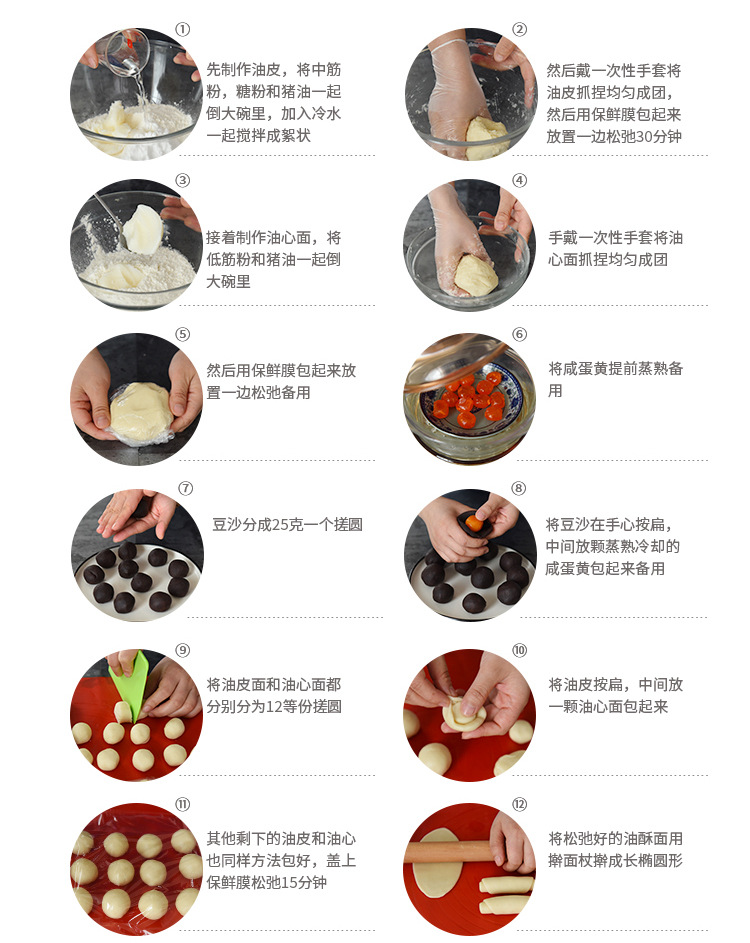 ①
先制作油皮，将中筋粉，糖粉和猪油一起倒大碗里，加入冷水一起搅拌成絮状

②
然后戴一次性手套将油皮抓捏均匀成团，然后用保鲜膜包起来放置一边松弛30分钟

③
接着制作油心面，将低筋粉和猪油一起倒大碗里

④
手戴一次性手套将油心面抓捏均匀成团

⑤
然后用保鲜膜包起来放置一边松弛备用

⑥
将咸蛋黄提前蒸熟备用

⑦
豆沙分成25克一个搓圆

⑧
将豆沙在手心按扁，中间放颗蒸熟冷却的咸蛋黄包起来备用

⑨
将油皮面和油心面都分别分为12等份搓圆

⑩
将油皮按扁，中间放一颗油心面包起来

⑪
其他剩下的油皮和油心也同样方法包好，盖上保鲜膜松弛15分钟

⑫
将松弛好的油酥面用擀面杖擀成长椭圆形