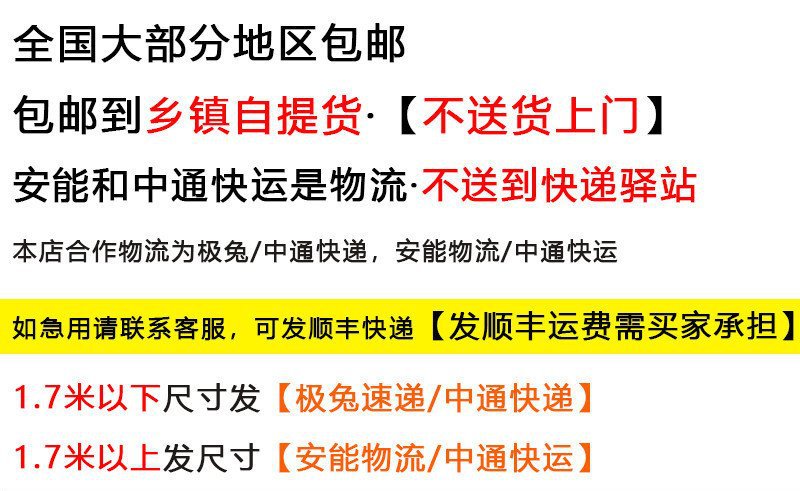 全国大部分地区包邮

包邮到乡镇自提货·【不送货上门】

安能和中通快运是物流·不送到快递驿站

本店合作物流为极兔/中通快递，安能物流/中通快运

如急用请联系客服，可发顺丰快递【发顺丰运费需买家承担】

1.7米以下尺寸发【极兔速递/中通快递】

1.7米以上发尺寸【安能物流/中通快运】