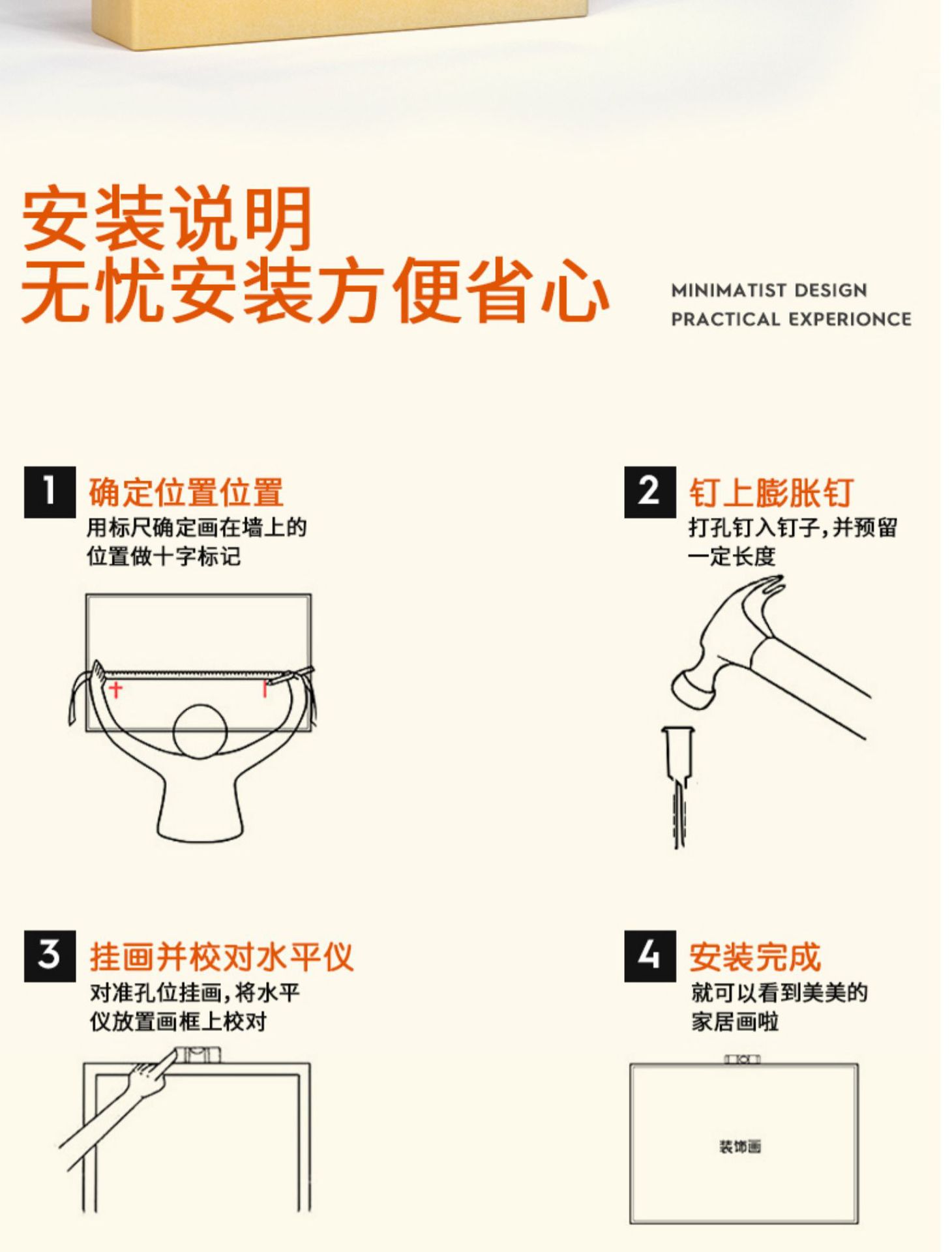 安装说明
无忧安装方便省心

MINIMATIST DESIGN
PRACTICAL EXPERIONCE

1 确定位置位置
用标尺确定画在墙上的位置做十字标记

2 钉上膨胀钉
打孔钉入钉子，并预留一定长度

3 挂画并校对水平仪
对准孔位挂画，将水平仪放置画框上校对

4 安装完成
就可以看到美美的家居画啦

装饰画