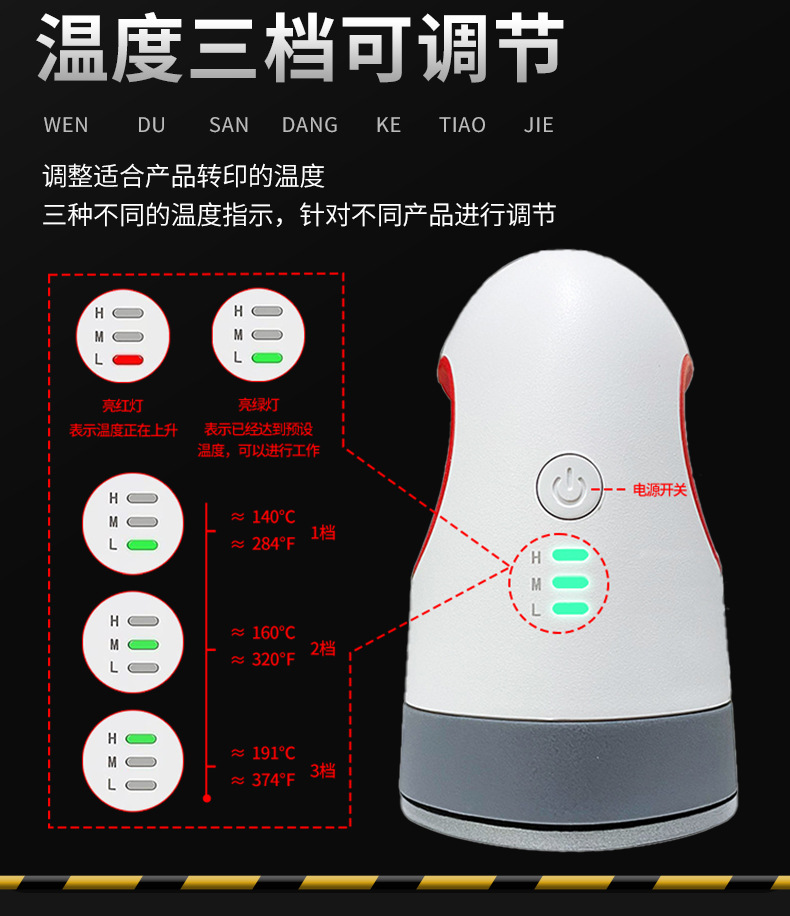 温度三档可调节

WEN DU SAN DANG KE TIAO JIE

调整适合产品转印的温度
三种不同的温度指示，针对不同产品进行调节

H
M
L

亮红灯
表示温度正在上升

H
M
L

亮绿灯
表示已经达到预设温度，可以进行工作

H
M
L

≈ 140°C
≈ 284°F
1档

H
M
L

≈ 160°C
≈ 320°F
2档

H
M
L

≈ 191°C
≈ 374°F
3档

电源开关

H
M
L