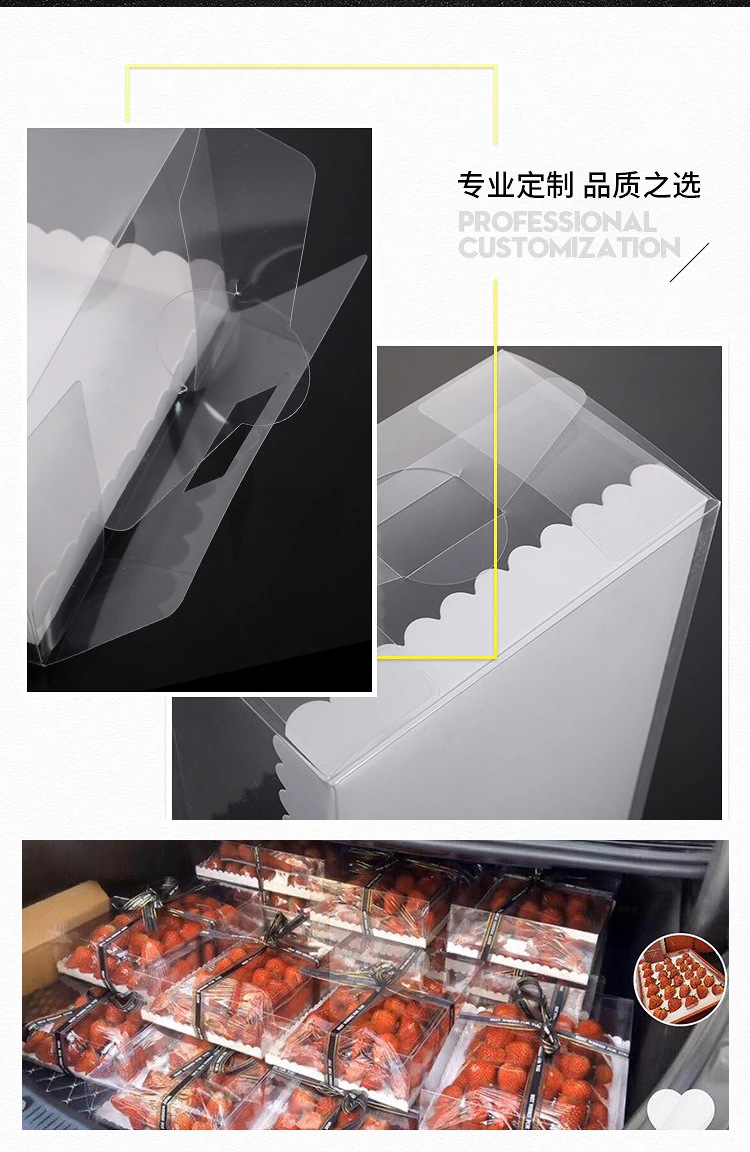 专业定制 品质之选
PROFESSIONAL
CUSTOMIZATION