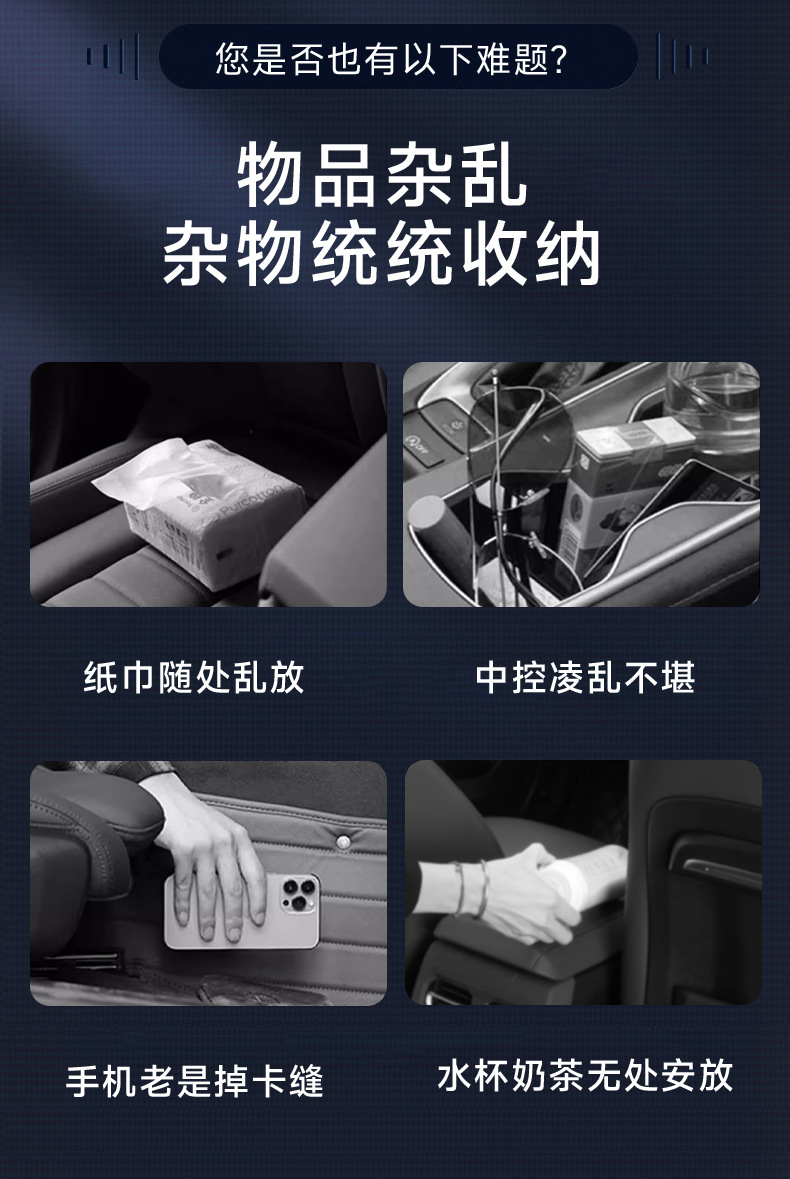 您是否也有以下难题?

物品杂乱
杂物统统收纳

Purcotton

纸巾随处乱放

中控凌乱不堪

手机老是掉卡缝

水杯奶茶无处安放