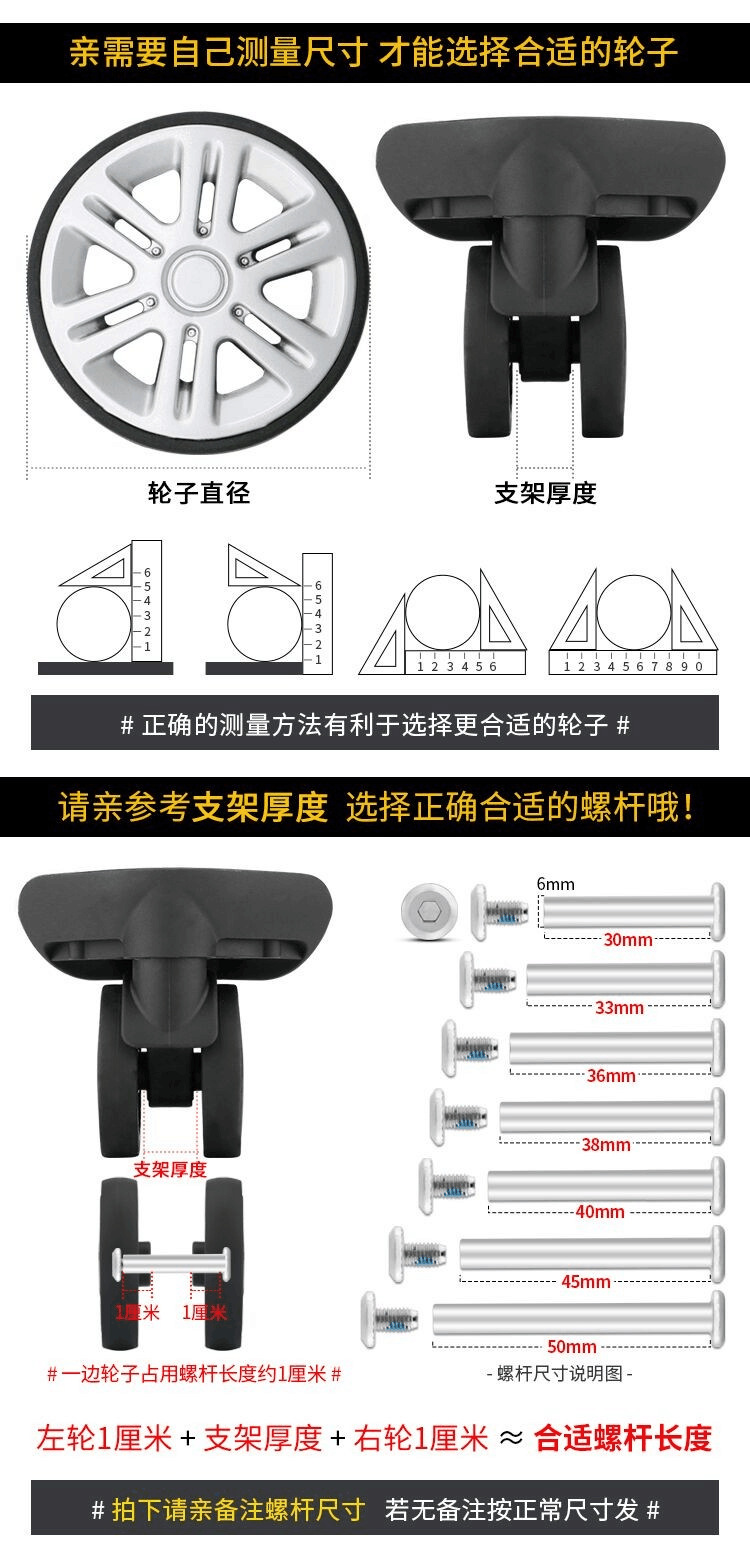 亲需要自己测量尺寸 才能选择合适的轮子

轮子直径

支架厚度

6
5
4
3
2
1

6
5
4
3
2
1

1 2 3 4 5 6

1 2 3 4 5 6 7 8 9 0

# 正确的测量方法有利于选择更合适的轮子 #

请亲参考支架厚度 选择正确合适的螺杆哦!

支架厚度

1厘米 1厘米

# 一边轮子占用螺杆长度约1厘米 #

6mm

30mm

33mm

36mm

38mm

40mm

45mm

50mm

- 螺杆尺寸说明图 -

左轮1厘米 + 支架厚度 + 右轮1厘米 ≈ 合适螺杆长度

# 拍下请亲备注螺杆尺寸 若无备注按正常尺寸发 #