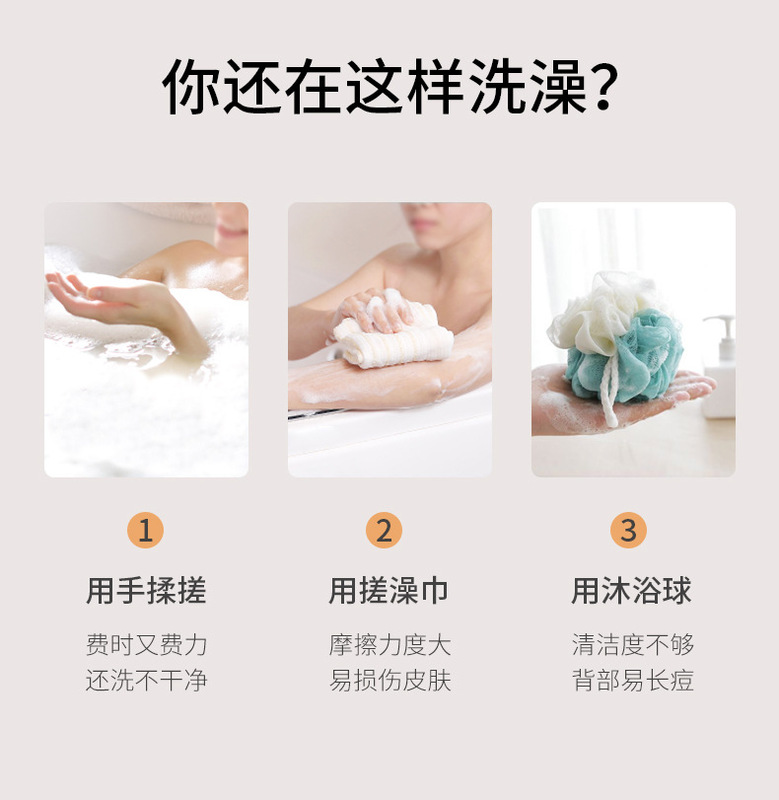 你还在这样洗澡?

1

用手揉搓

费时又费力
还洗不干净

2

用搓澡巾

摩擦力度大
易损伤皮肤

3

用沐浴球

清洁度不够
背部易长痘