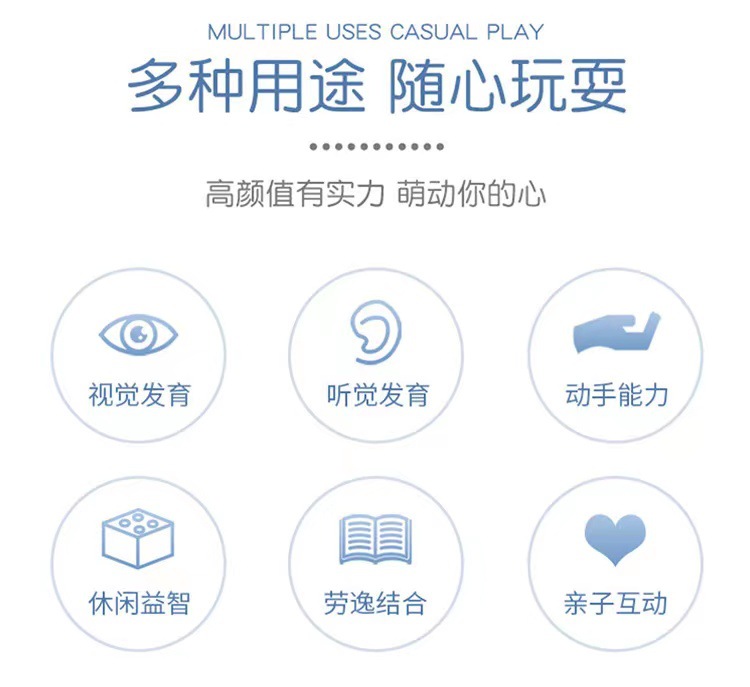 MULTIPLE USES CASUAL PLAY

多种用途 随心玩耍

高颜值有实力 萌动你的心

视觉发育

听觉发育

动手能力

休闲益智

劳逸结合

亲子互动