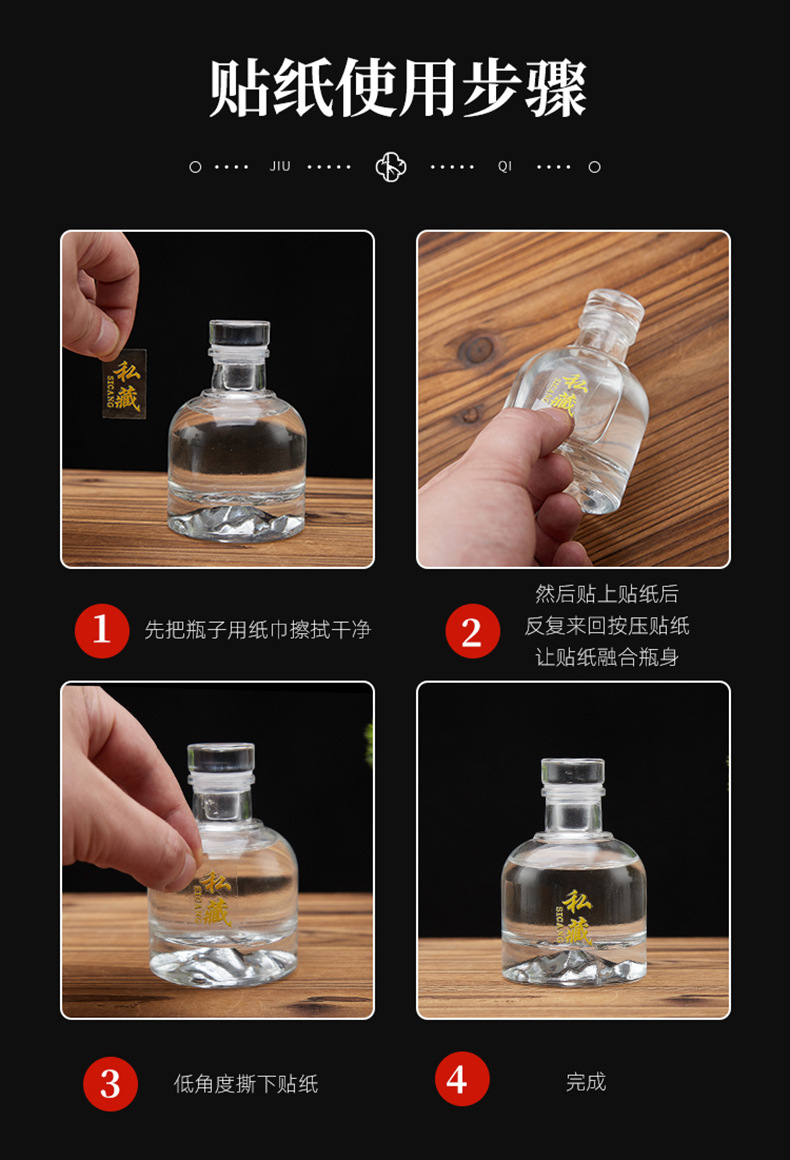 贴纸使用步骤

JIU QI

私藏
SICANG

私藏

1 先把瓶子用纸巾擦拭干净

2 然后贴上贴纸后
反复来回按压贴纸
让贴纸融合瓶身

私藏
SICANG

私藏
SICANG

3 低角度撕下贴纸

4 完成