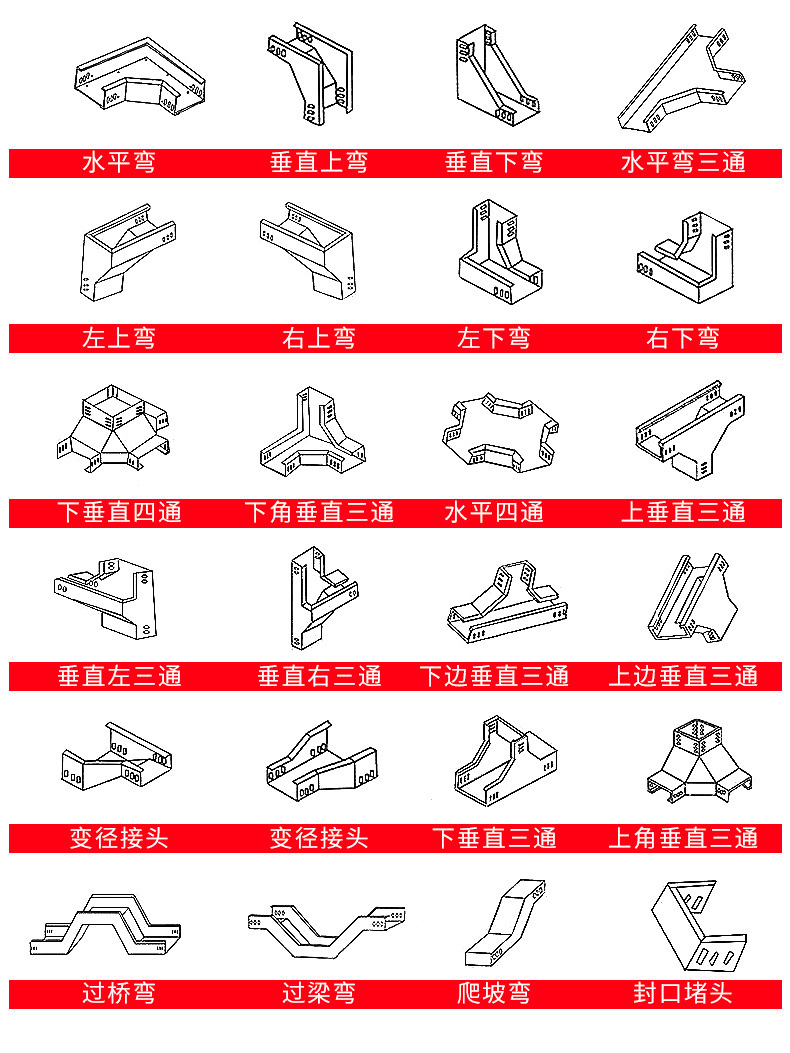 水平弯 垂直上弯 垂直下弯 水平弯三通

左上弯 右上弯 左下弯 右下弯

下垂直四通 下角垂直三通 水平四通 上垂直三通

垂直左三通 垂直右三通 下边垂直三通 上边垂直三通

变径接头 变径接头 下垂直三通 上角垂直三通

过桥弯 过梁弯 爬坡弯 封口堵头