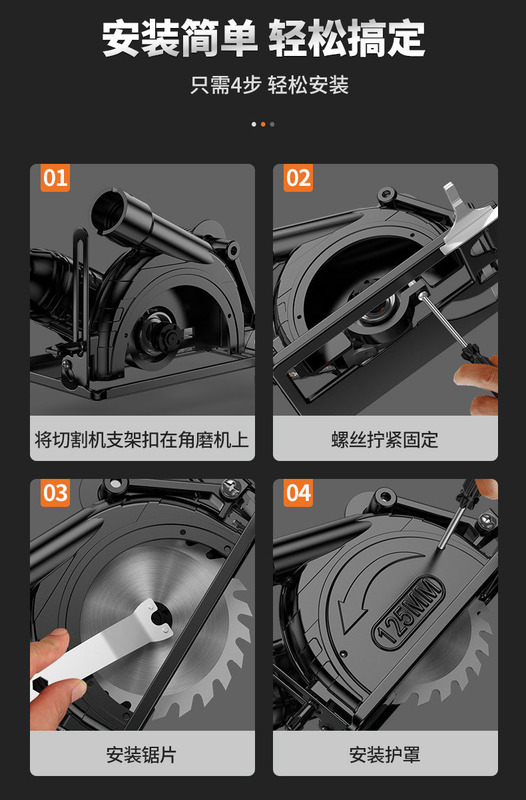 安装简单 轻松搞定

只需4步 轻松安装

01

将切割机支架扣在角磨机上

02

螺丝拧紧固定

03

安装锯片

04

125MM

安装护罩