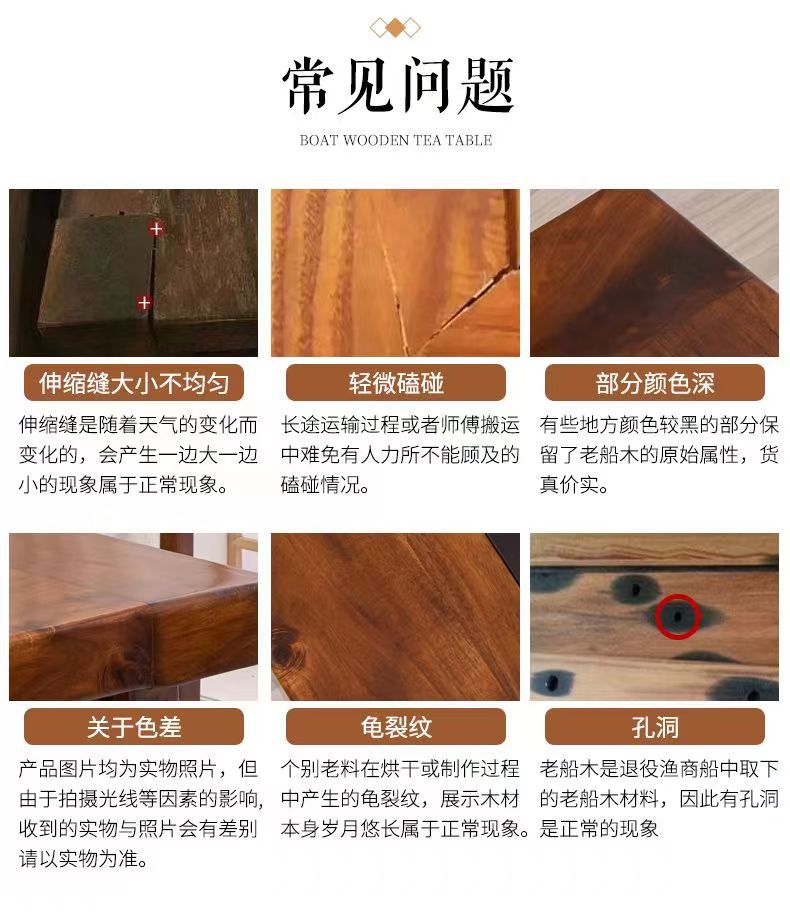 常见问题

BOAT WOODEN TEA TABLE

伸缩缝大小不均匀

伸缩缝是随着天气的变化而变化的，会产生一边大一边小的现象属于正常现象。

轻微磕碰

长途运输过程或者师傅搬运中难免有人力所不能顾及的磕碰情况。

部分颜色深

有些地方颜色较黑的部分保留了老船木的原始属性，货真价实。

关于色差

产品图片均为实物照片，但由于拍摄光线等因素的影响，收到的实物与照片会有差别请以实物为准。

龟裂纹

个别老料在烘干或制作过程中产生的龟裂纹，展示木材本身岁月悠长属于正常现象。

孔洞

老船木是退役渔商船中取下的老船木材料，因此有孔洞是正常的现象