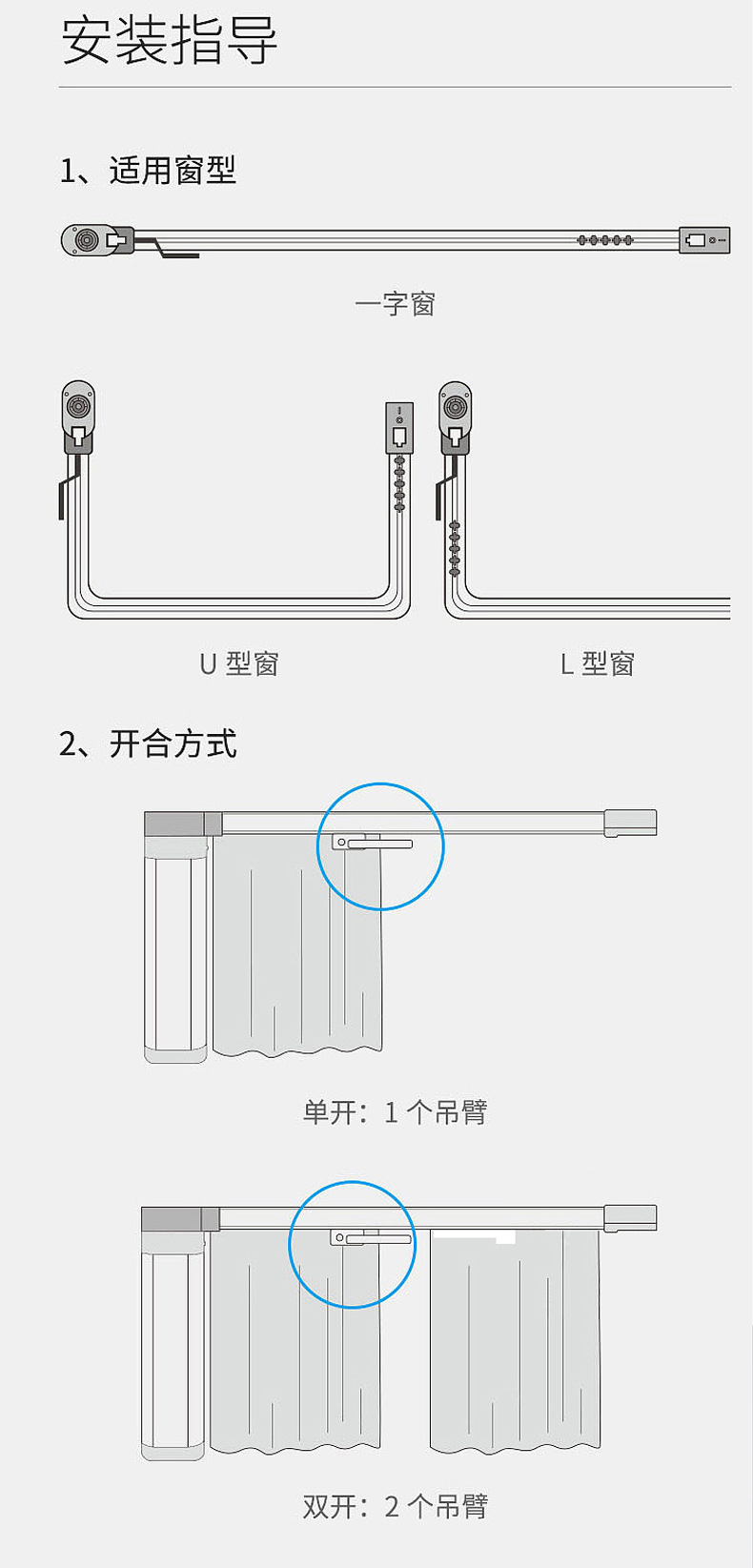 安装指导

1、适用窗型

一字窗

U 型窗

L 型窗

2、开合方式

单开：1 个吊臂

双开：2 个吊臂