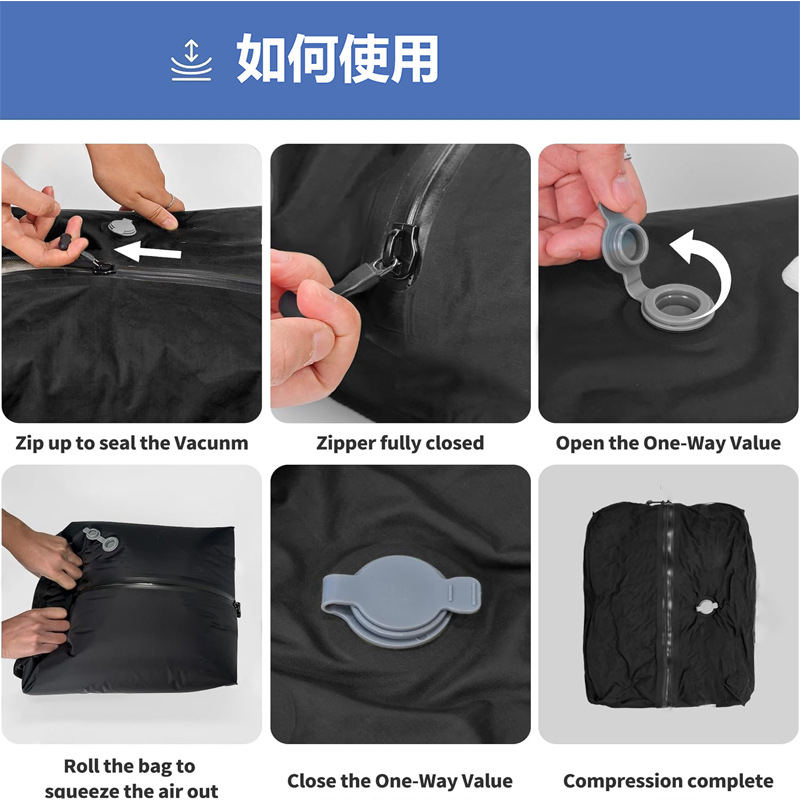 如何使用

Zip up to seal the Vacunm

Zipper fully closed

Open the One-Way Value

Roll the bag to squeeze the air out

Close the One-Way Value

Compression complete