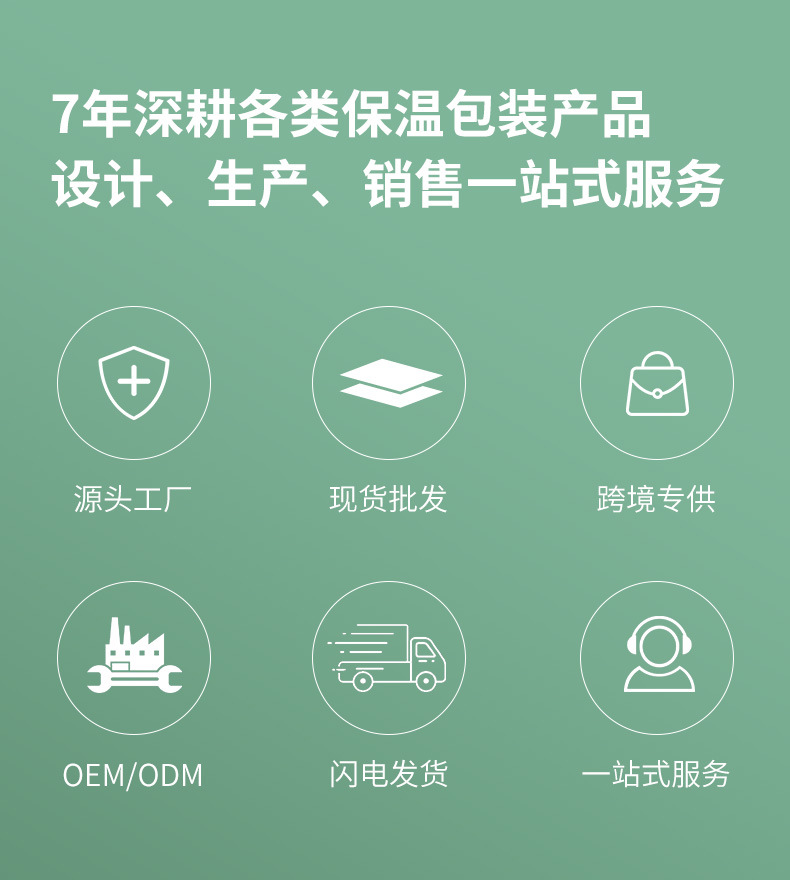 7年深耕各类保温包装产品
设计、生产、销售一站式服务

源头工厂

现货批发

跨境专供

OEM/ODM

闪电发货

一站式服务