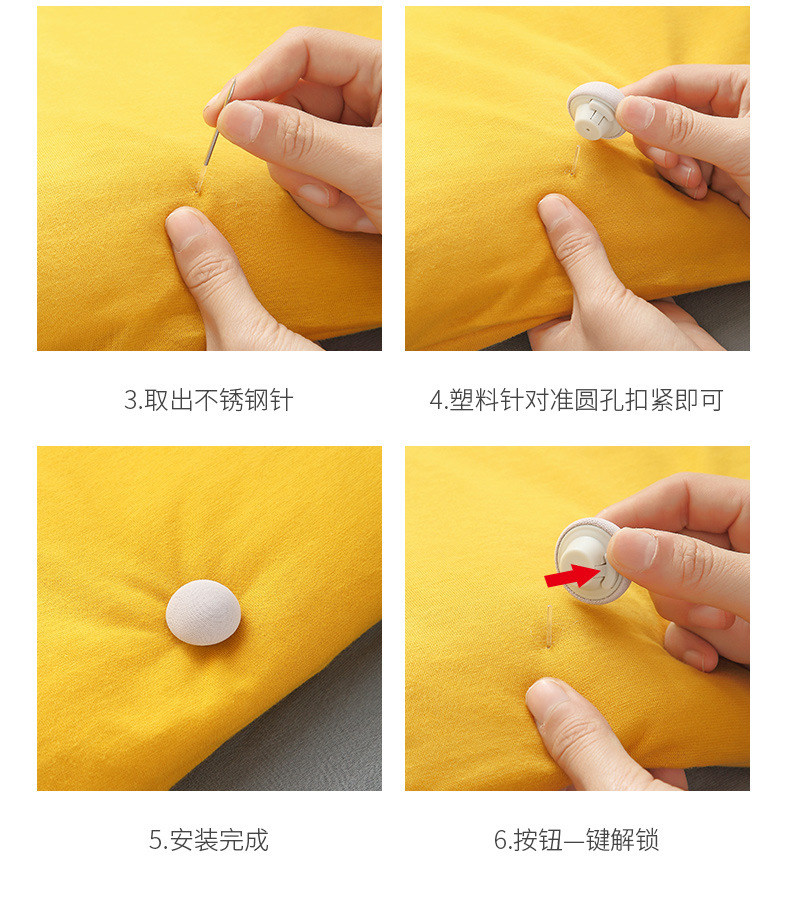 3.取出不锈钢针

4.塑料针对准圆孔扣紧即可

5.安装完成

6.按钮一键解锁