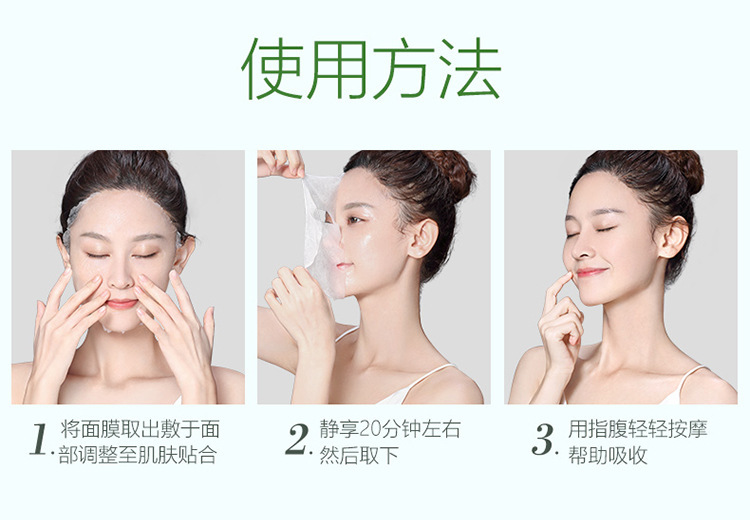 使用方法

1. 将面膜取出敷于面部调整至肌肤贴合

2. 静享20分钟左右然后取下

3. 用指腹轻轻按摩帮助吸收