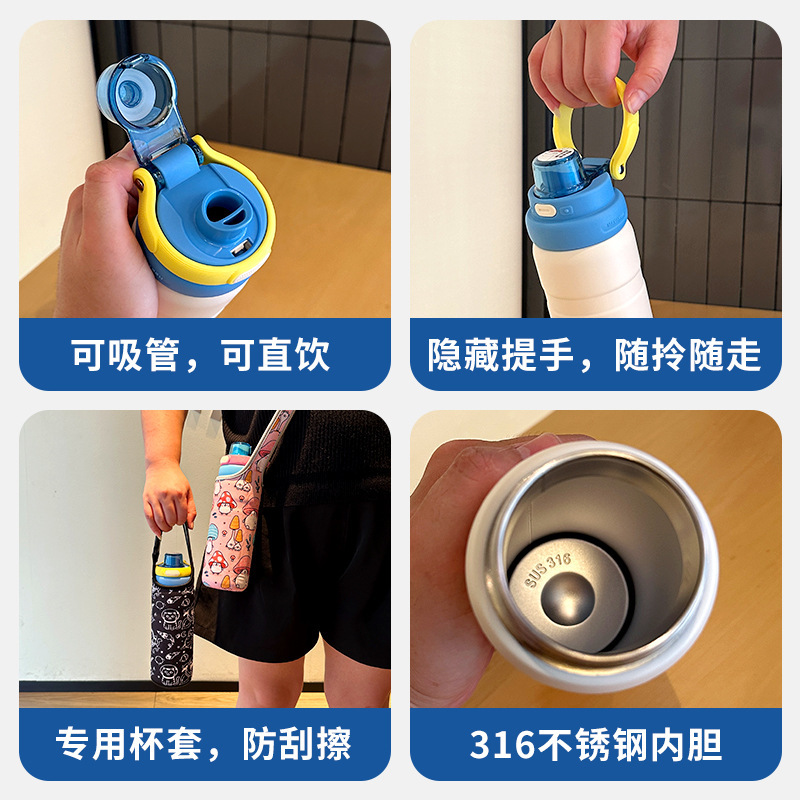 可吸管，可直饮

隐藏提手，随拎随走

专用杯套，防刮擦

SUS 316

316不锈钢内胆