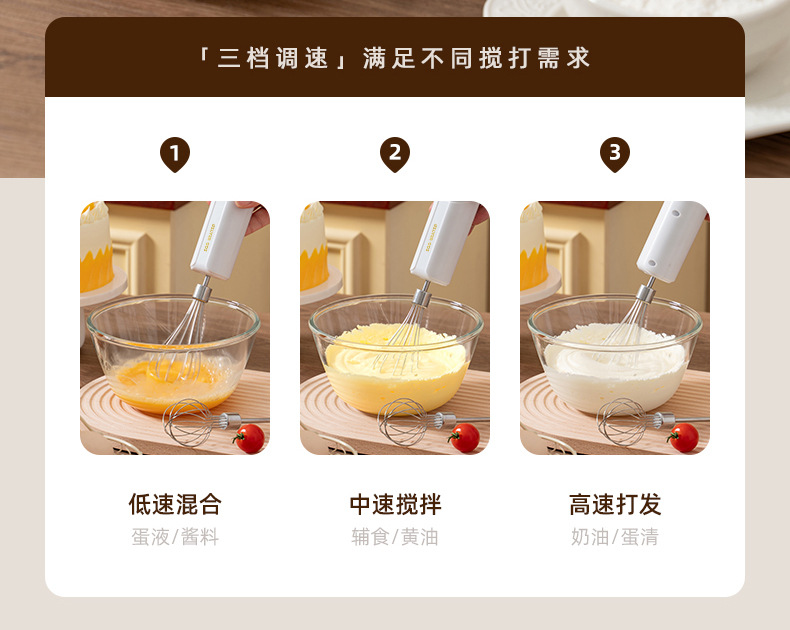 「三档调速」满足不同搅打需求

1

低速混合

蛋液/酱料

2

中速搅拌

辅食/黄油

3

高速打发

奶油/蛋清