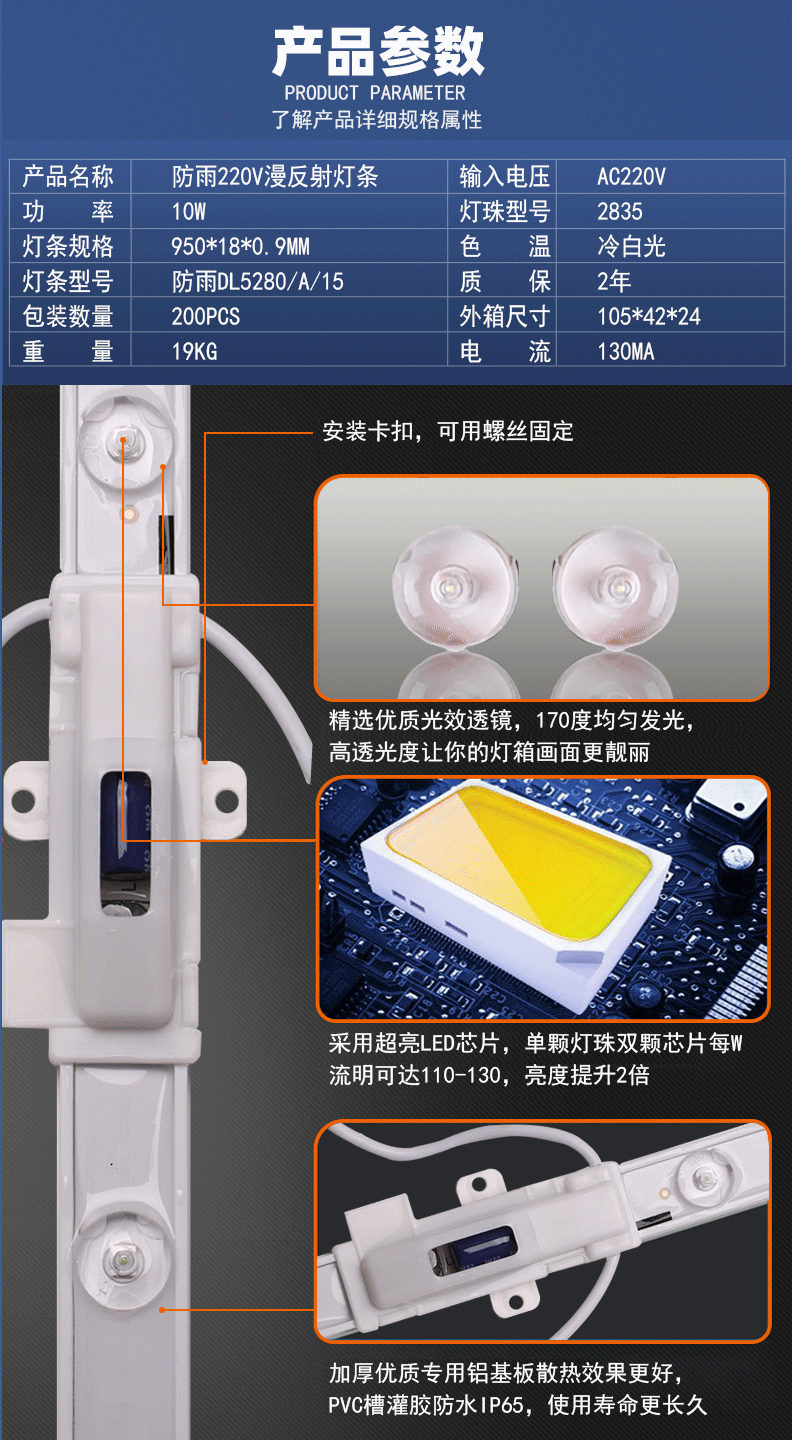 产品参数
PRODUCT PARAMETER
了解产品详细规格属性

| 产品名称 | 防雨220V漫反射灯条 | 输入电压 | AC220V |
|---|---|---|---|
| 功　率 | 10W | 灯珠型号 | 2835 |
| 灯条规格 | 950*18*0.9MM | 色　温 | 冷白光 |
| 灯条型号 | 防雨DL5280/A/15 | 质　保 | 2年 |
| 包装数量 | 200PCS | 外箱尺寸 | 105*42*24 |
| 重　量 | 19KG | 电　流 | 130MA |

安装卡扣，可用螺丝固定

精选优质光效透镜，170度均匀发光，高透光度让你的灯箱画面更靓丽

采用超亮LED芯片，单颗灯珠双颗芯片每W流明可达110-130，亮度提升2倍

加厚优质专用铝基板散热效果更好，PVC槽灌胶防水IP65，使用寿命更长久