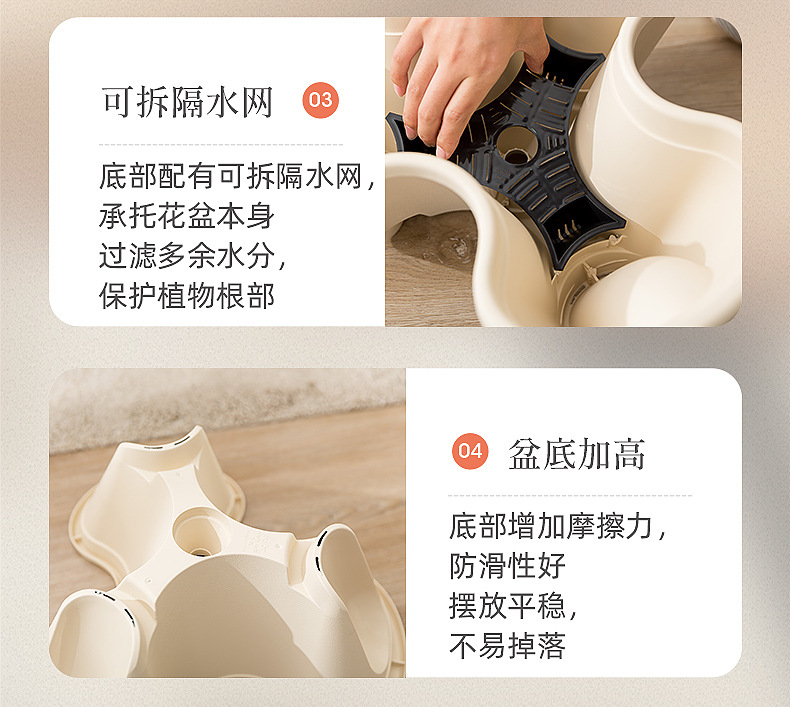 可拆隔水网 03

底部配有可拆隔水网，
承托花盆本身
过滤多余水分，
保护植物根部

04 盆底加高

底部增加摩擦力，
防滑性好
摆放平稳，
不易掉落